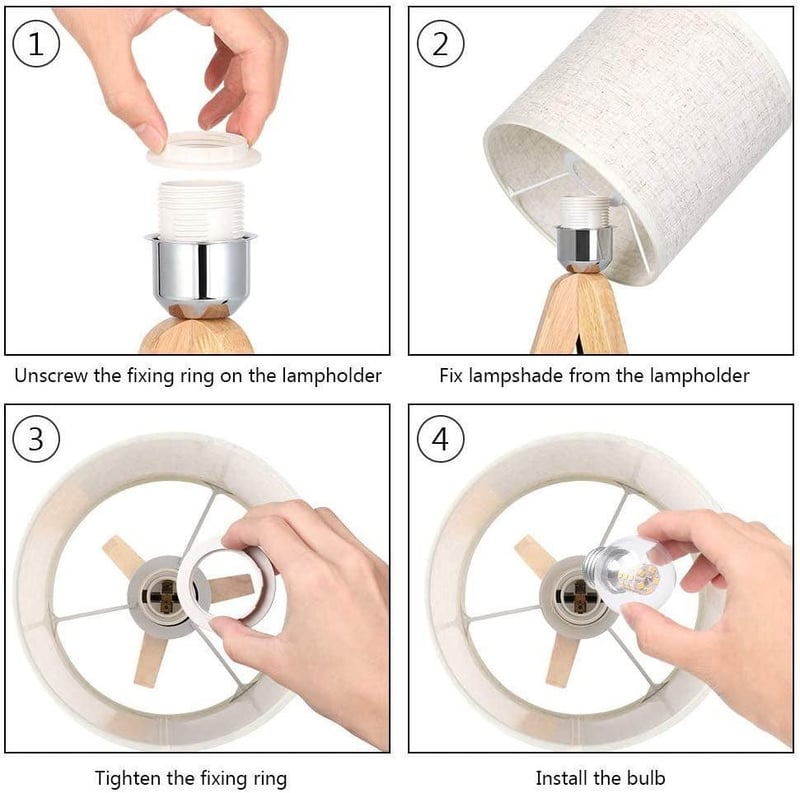 1

Unscrew the fixing ring on the lampholder

2

Fix lampshade from the lampholder

3

Tighten the fixing ring

4

Install the bulb