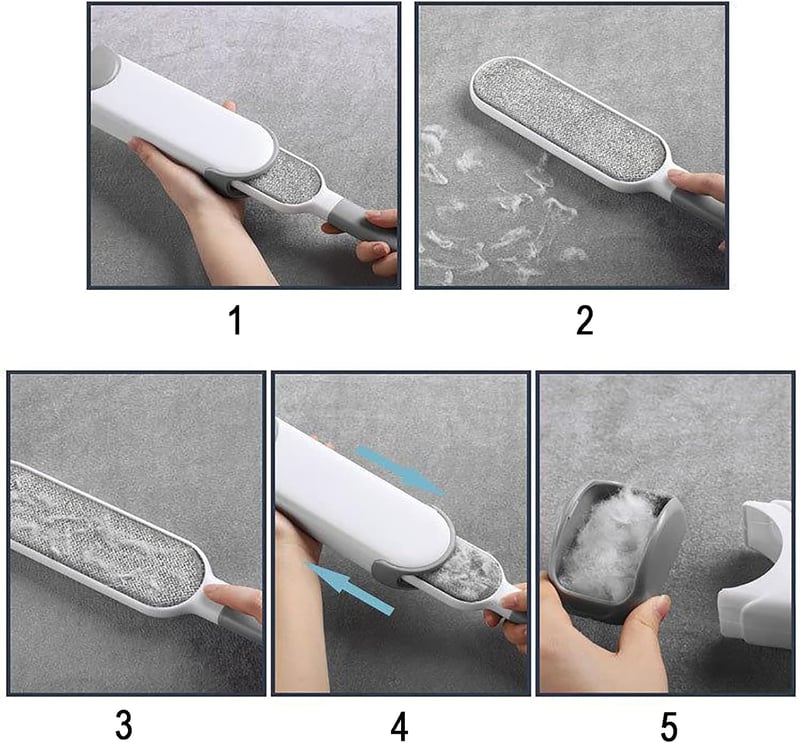 1

2

3

4

5