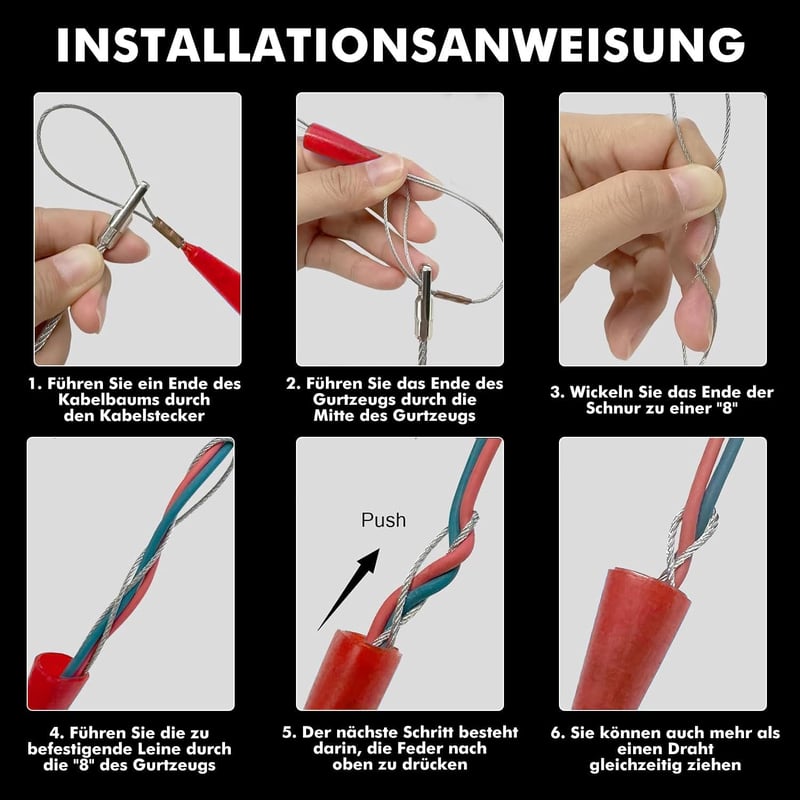 INSTALLATIONSANWEISUNG

1. Führen Sie ein Ende des Kabelbaums durch den Kabelstecker

2. Führen Sie das Ende des Gurtzeugs durch die Mitte des Gurtzeugs

3. Wickeln Sie das Ende der Schnur zu einer "8"

4. Führen Sie die zu befestigende Leine durch die "8" des Gurtzeugs

Push

5. Der nächste Schritt besteht darin, die Feder nach oben zu drücken

6. Sie können auch mehr als einen Draht gleichzeitig ziehen