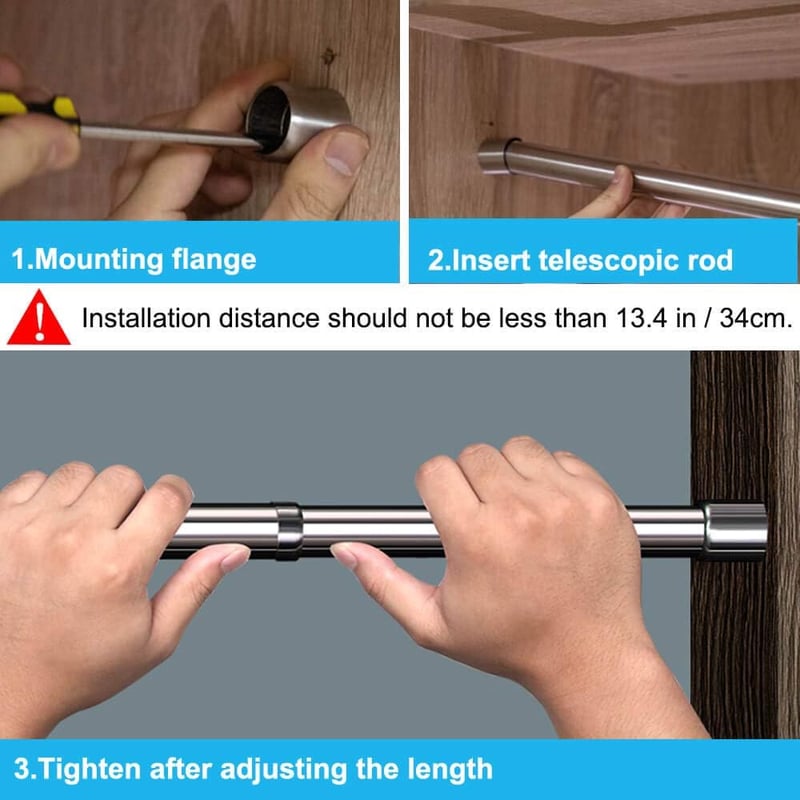 1.Mounting flange

2.Insert telescopic rod

Installation distance should not be less than 13.4 in / 34cm.

3.Tighten after adjusting the length