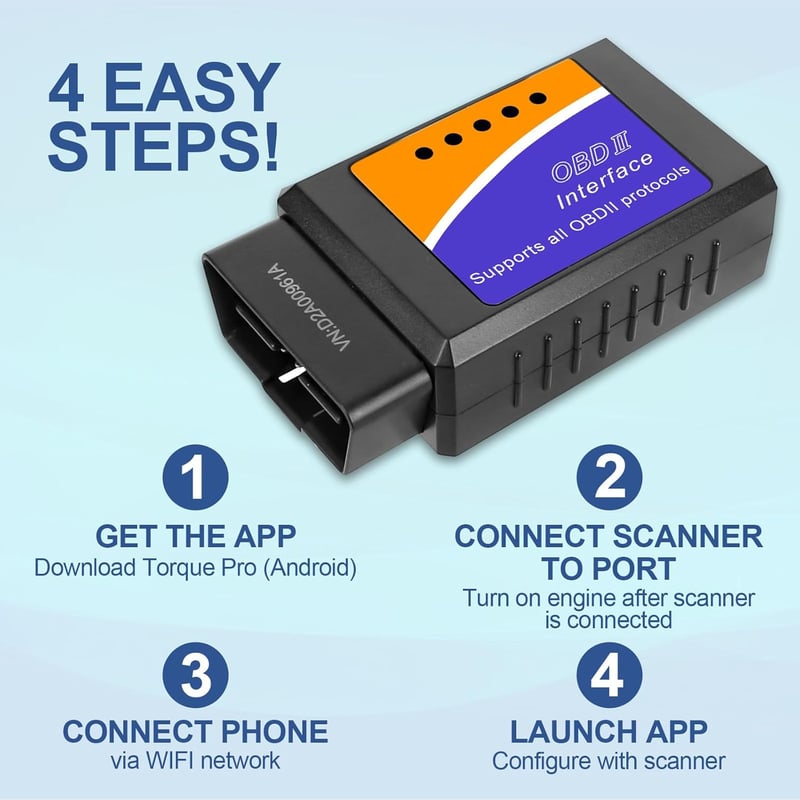 4 EASY STEPS!

OBD II
Interface
Supports all OBDII protocols

VN:D2A00961A

1
GET THE APP
Download Torque Pro (Android)

2
CONNECT SCANNER TO PORT
Turn on engine after scanner is connected

3
CONNECT PHONE
via WIFI network

4
LAUNCH APP
Configure with scanner