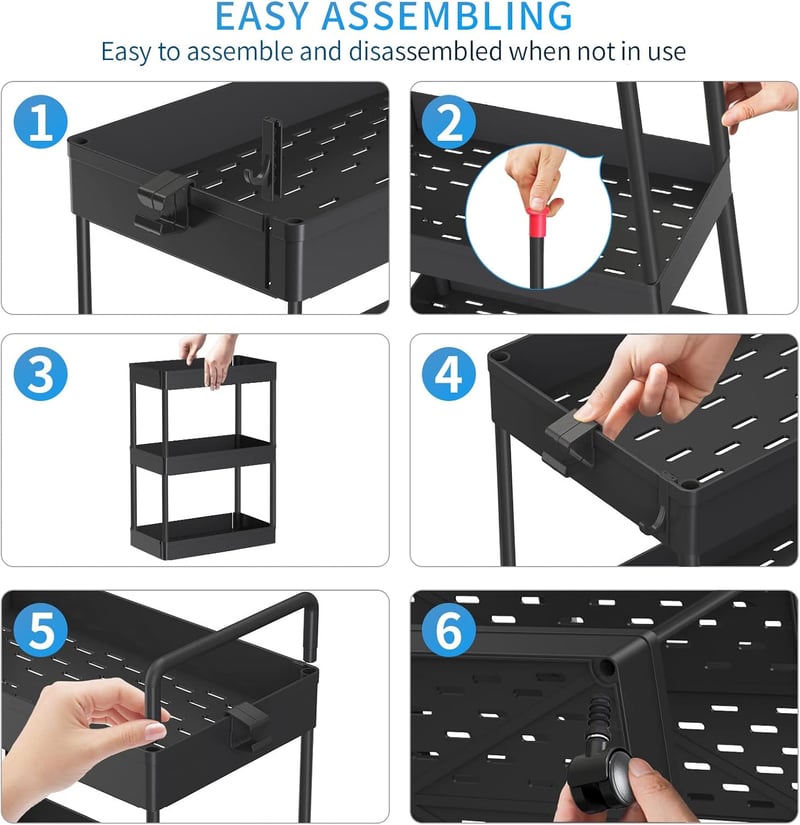 EASY ASSEMBLING

Easy to assemble and disassembled when not in use

1

2

3

4

5

6