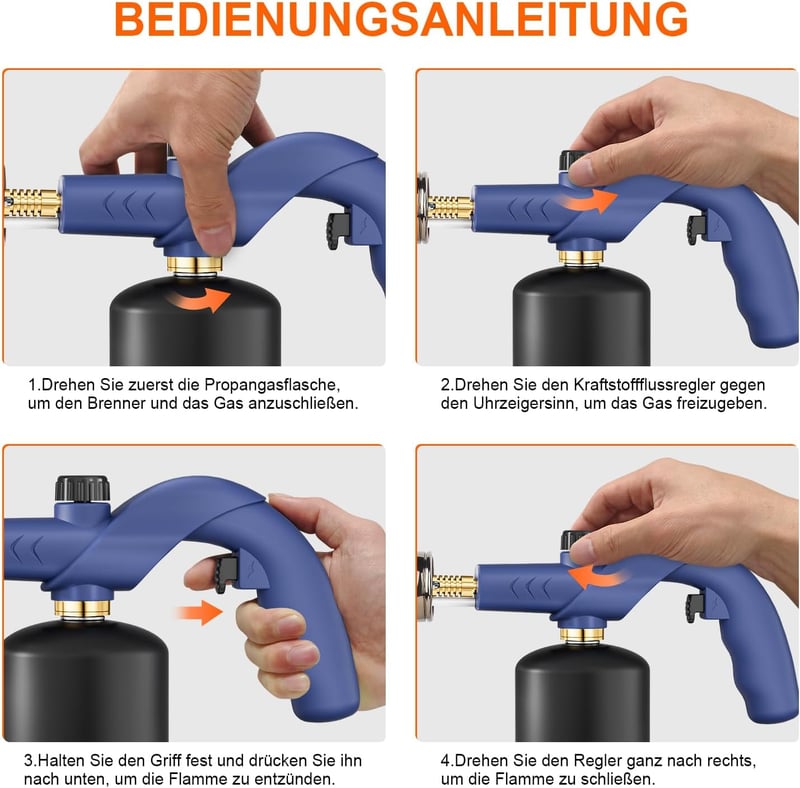 BEDIENUNGSANLEITUNG

1.Drehen Sie zuerst die Propangasflasche, um den Brenner und das Gas anzuschließen.

2.Drehen Sie den Kraftstoffflussregler gegen den Uhrzeigersinn, um das Gas freizugeben.

3.Halten Sie den Griff fest und drücken Sie ihn nach unten, um die Flamme zu entzünden.

4.Drehen Sie den Regler ganz nach rechts, um die Flamme zu schließen.