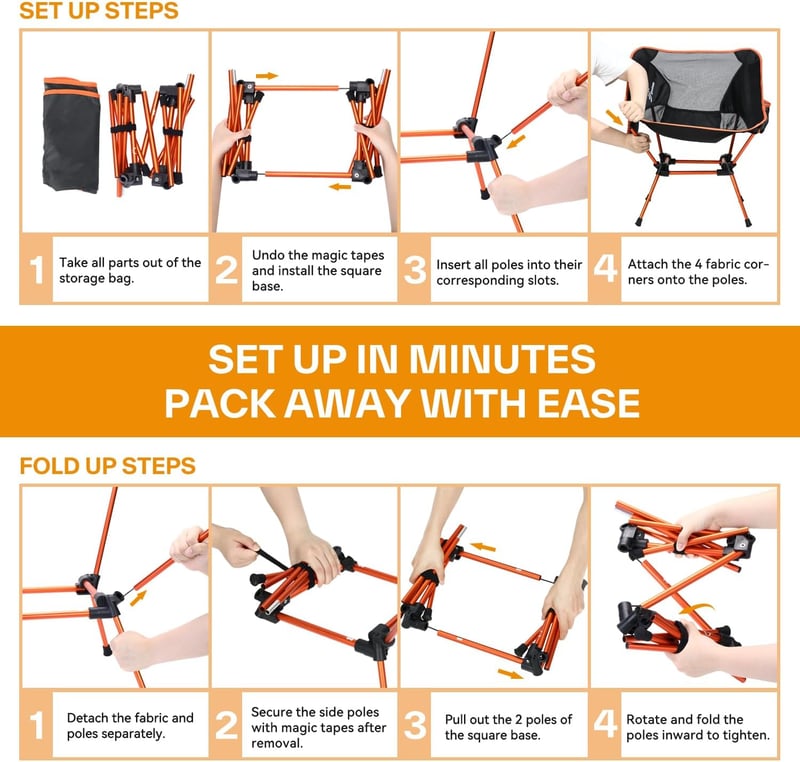 SET UP STEPS

1 Take all parts out of the storage bag.

2 Undo the magic tapes and install the square base.

3 Insert all poles into their corresponding slots.

4 Attach the 4 fabric corners onto the poles.

SET UP IN MINUTES
PACK AWAY WITH EASE

FOLD UP STEPS

1 Detach the fabric and poles separately.

2 Secure the side poles with magic tapes after removal.

3 Pull out the 2 poles of the square base.

4 Rotate and fold the poles inward to tighten.