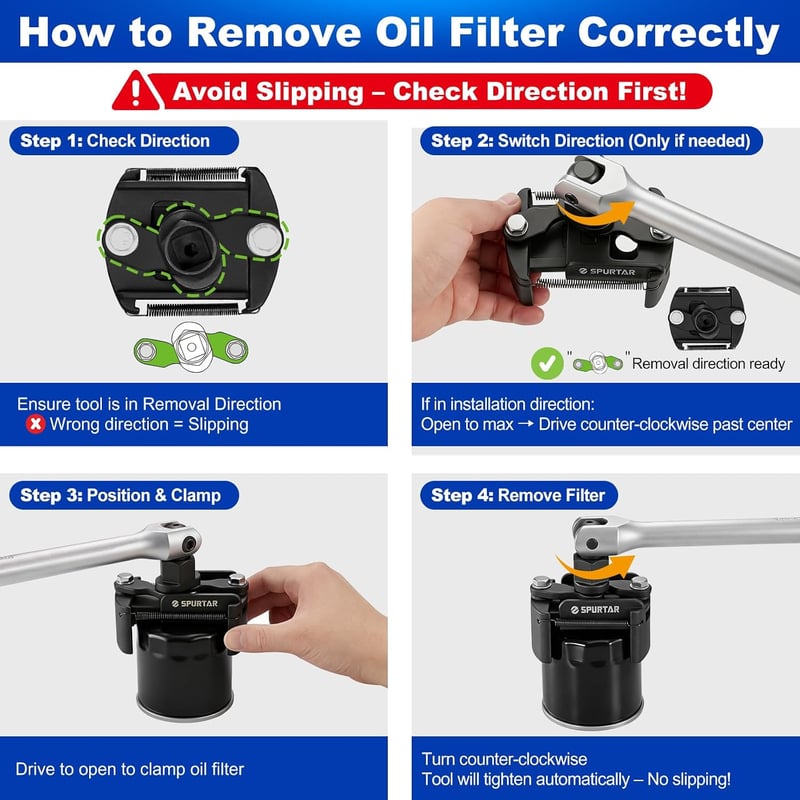 How to Remove Oil Filter Correctly

Avoid Slipping – Check Direction First!

Step 1: Check Direction

Ensure tool is in Removal Direction
Wrong direction = Slipping

Step 2: Switch Direction (Only if needed)

SPURTAR

" " Removal direction ready

If in installation direction:
Open to max → Drive counter-clockwise past center

Step 3: Position & Clamp

SPURTAR

Drive to open to clamp oil filter

Step 4: Remove Filter

SPURTAR

Turn counter-clockwise
Tool will tighten automatically – No slipping!