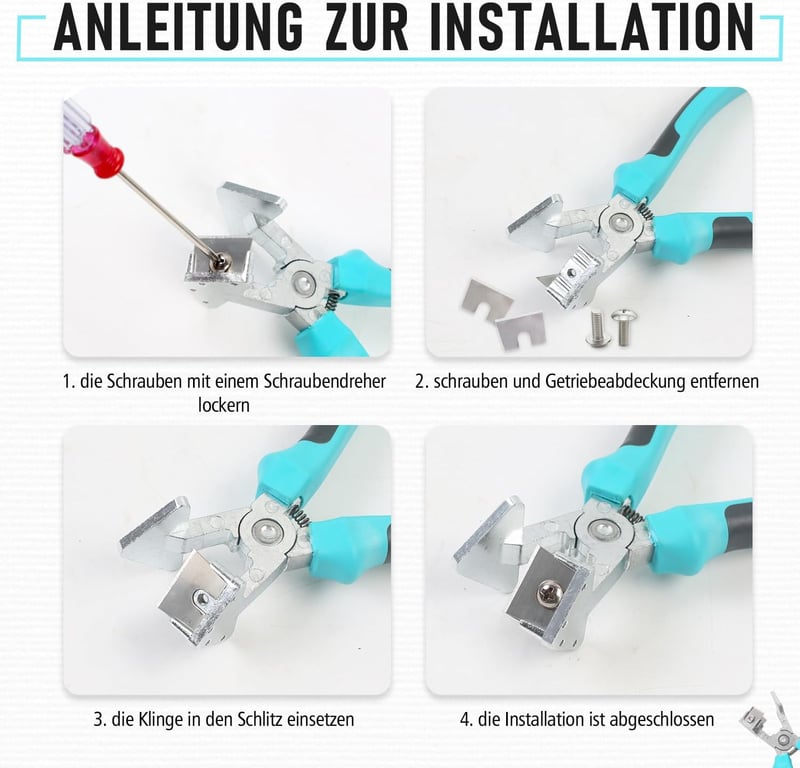 ANLEITUNG ZUR INSTALLATION

1. die Schrauben mit einem Schraubendreher lockern

2. schrauben und Getriebeabdeckung entfernen

3. die Klinge in den Schlitz einsetzen

4. die Installation ist abgeschlossen