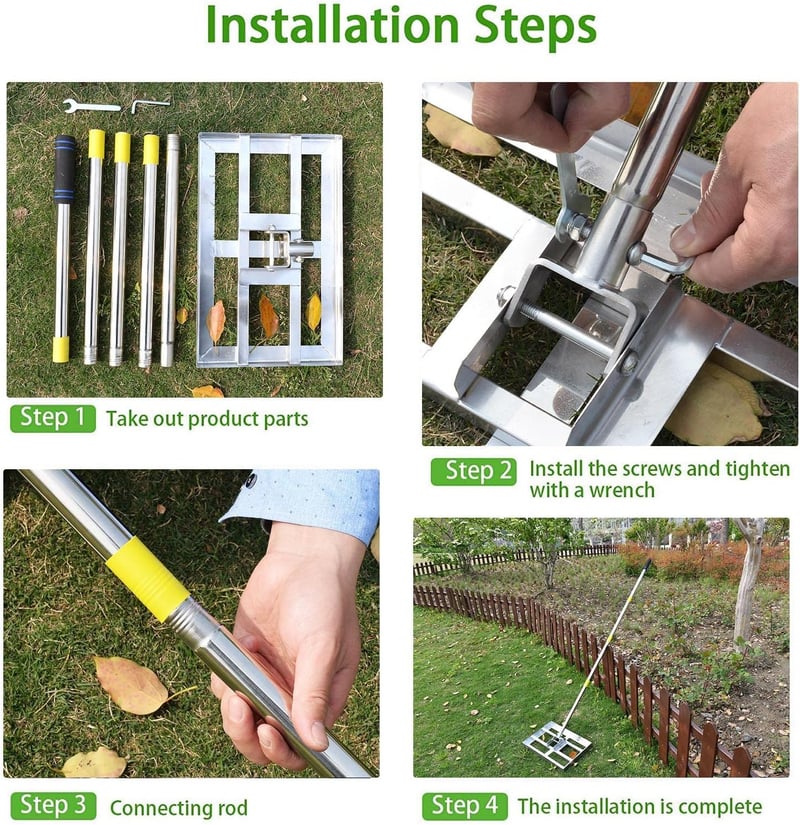 Installation Steps

Step 1 Take out product parts

Step 2 Install the screws and tighten with a wrench

Step 3 Connecting rod

Step 4 The installation is complete