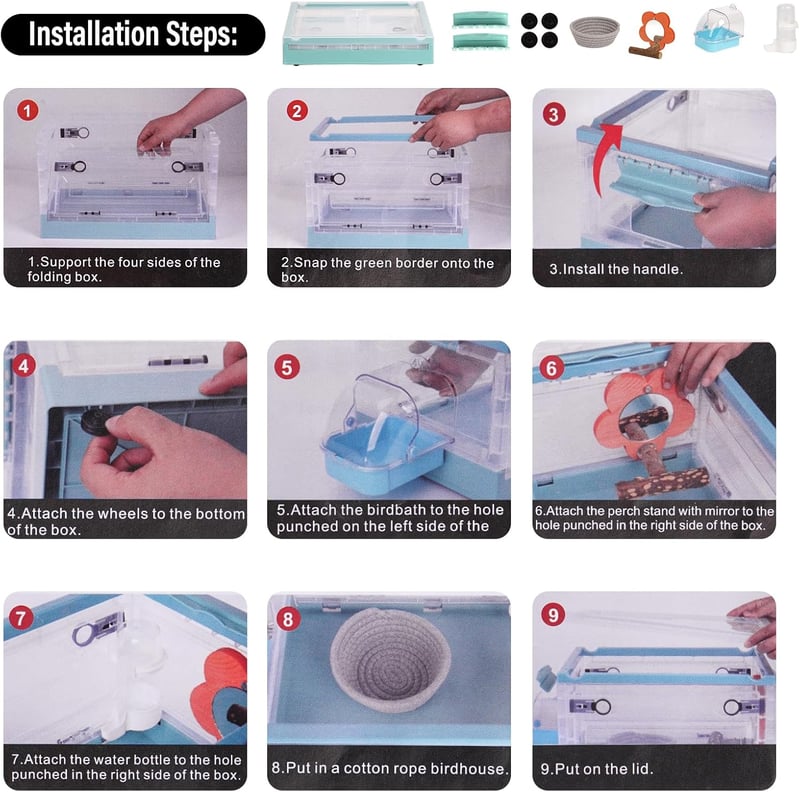 Installation Steps:

1

1.Support the four sides of the folding box.

2

2.Snap the green border onto the box.

3

3.Install the handle.

4

4.Attach the wheels to the bottom of the box.

5

5.Attach the birdbath to the hole punched on the left side of the

6

6.Attach the perch stand with mirror to the hole punched in the right side of the box.

7

7.Attach the water bottle to the hole punched in the right side of the box.

8

8.Put in a cotton rope birdhouse.

9

9.Put on the lid.