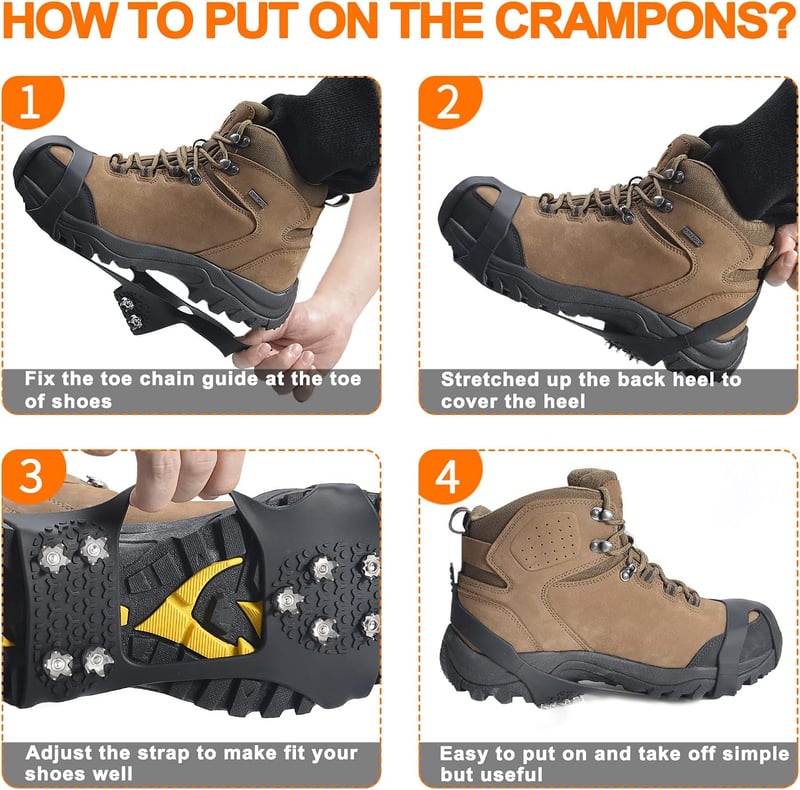 HOW TO PUT ON THE CRAMPONS?

1

Fix the toe chain guide at the toe of shoes

2

Stretched up the back heel to cover the heel

3

Adjust the strap to make fit your shoes well

4

Easy to put on and take off simple but useful