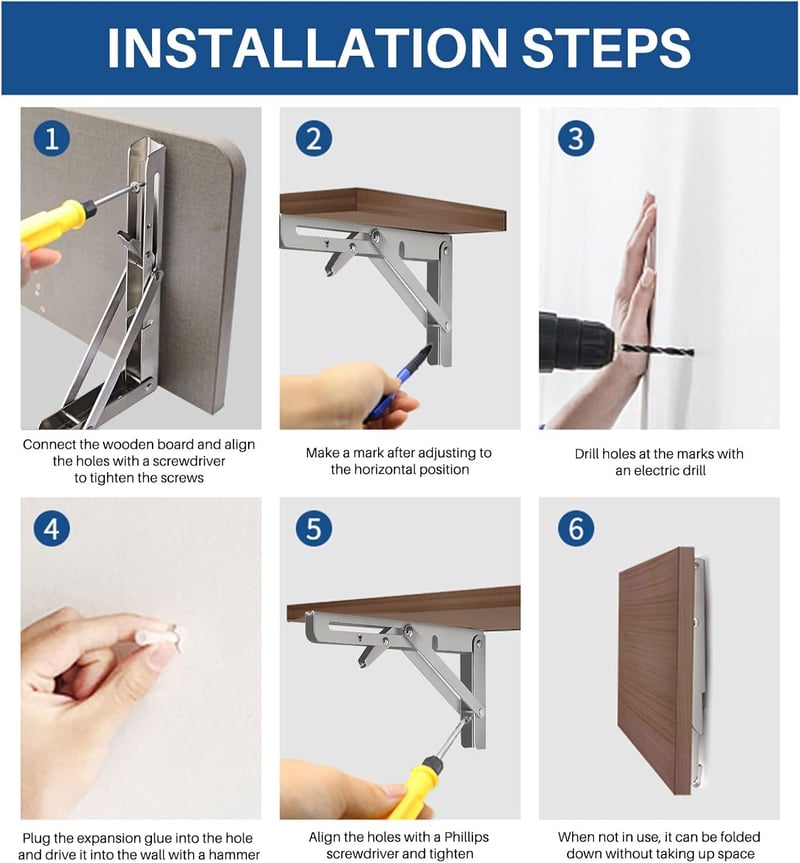 INSTALLATION STEPS

1

Connect the wooden board and align the holes with a screwdriver to tighten the screws

2

Make a mark after adjusting to the horizontal position

3

Drill holes at the marks with an electric drill

4

Plug the expansion glue into the hole and drive it into the wall with a hammer

5

Align the holes with a Phillips screwdriver and tighten

6

When not in use, it can be folded down without taking up space