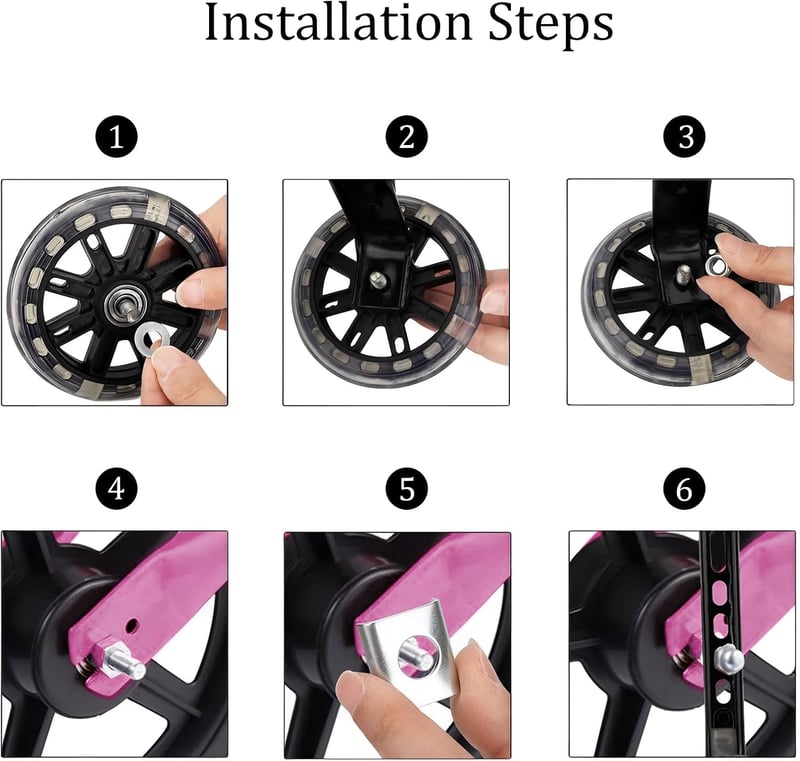 Installation Steps

1

2

3

4

5

6