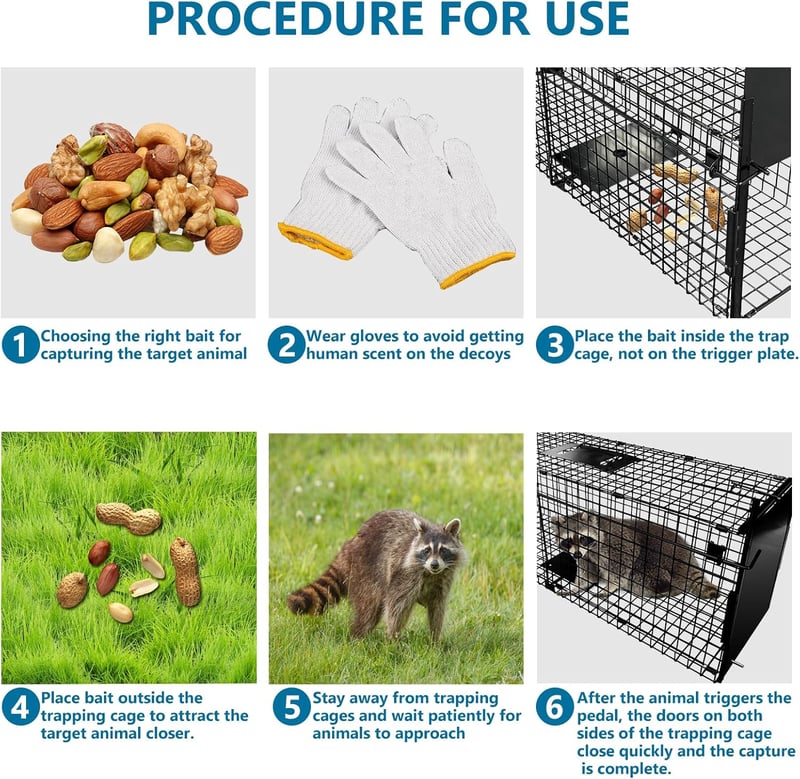 PROCEDURE FOR USE

1 Choosing the right bait for capturing the target animal

2 Wear gloves to avoid getting human scent on the decoys

3 Place the bait inside the trap cage, not on the trigger plate.

4 Place bait outside the trapping cage to attract the target animal closer.

5 Stay away from trapping cages and wait patiently for animals to approach

6 After the animal triggers the pedal, the doors on both sides of the trapping cage close quickly and the capture is complete.