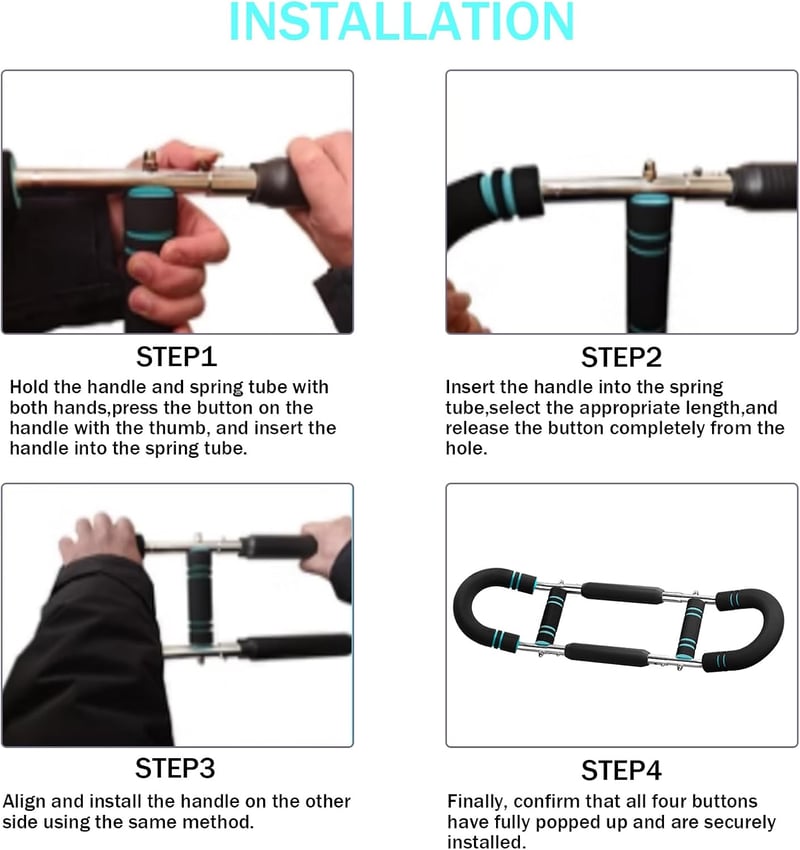 INSTALLATION

STEP1

Hold the handle and spring tube with both hands,press the button on the handle with the thumb, and insert the handle into the spring tube.

STEP2

Insert the handle into the spring tube,select the appropriate length,and release the button completely from the hole.

STEP3

Align and install the handle on the other side using the same method.

STEP4

Finally, confirm that all four buttons have fully popped up and are securely installed.