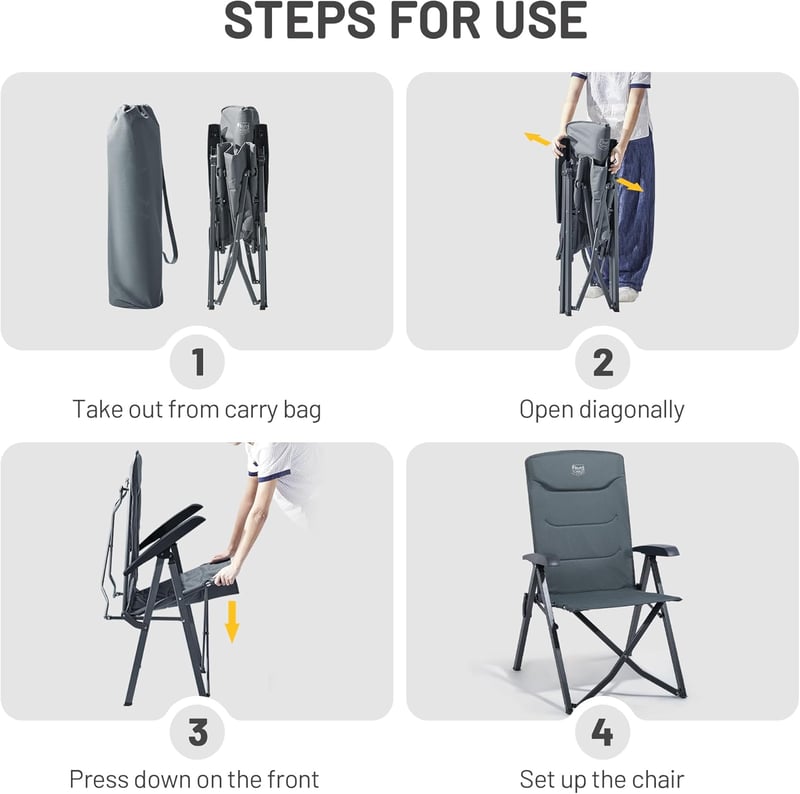 STEPS FOR USE

1

Take out from carry bag

2

Open diagonally

3

Press down on the front

4

Set up the chair