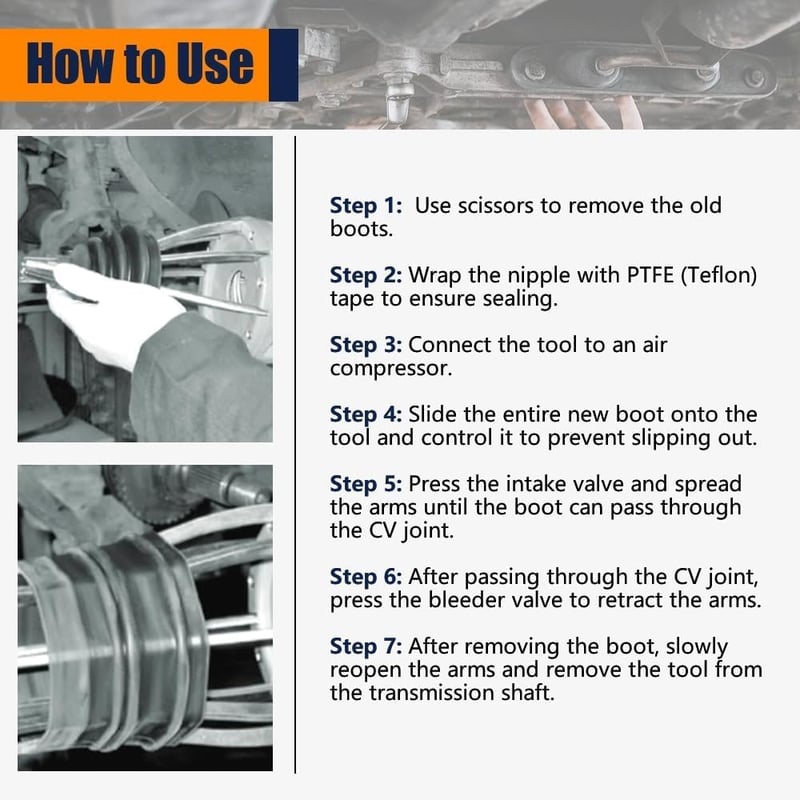 How to Use

Step 1: Use scissors to remove the old boots.

Step 2: Wrap the nipple with PTFE (Teflon) tape to ensure sealing.

Step 3: Connect the tool to an air compressor.

Step 4: Slide the entire new boot onto the tool and control it to prevent slipping out.

Step 5: Press the intake valve and spread the arms until the boot can pass through the CV joint.

Step 6: After passing through the CV joint, press the bleeder valve to retract the arms.

Step 7: After removing the boot, slowly reopen the arms and remove the tool from the transmission shaft.