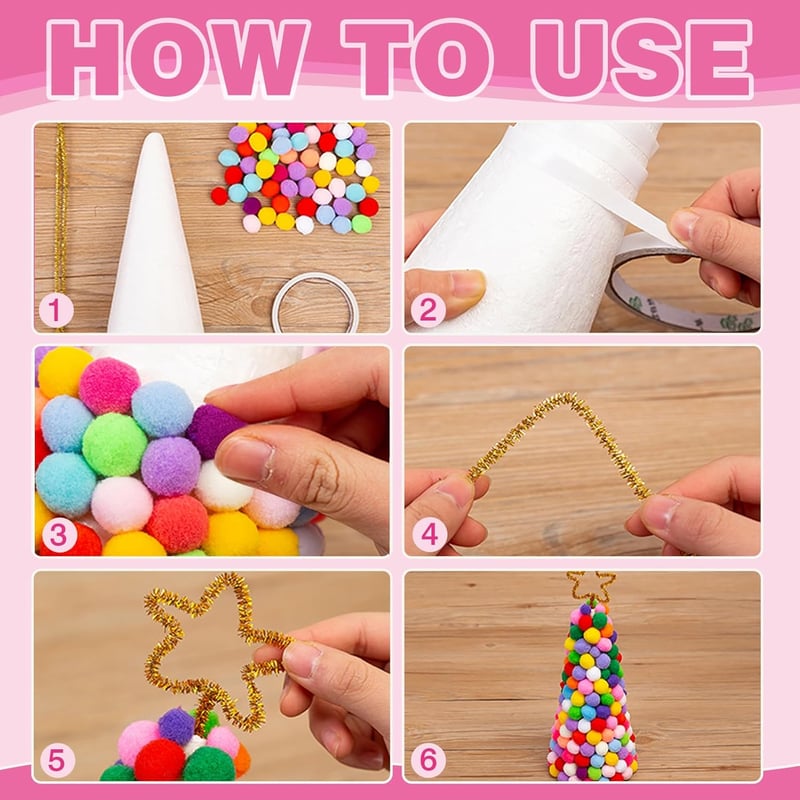 HOW TO USE

1

2

3

4

5

6