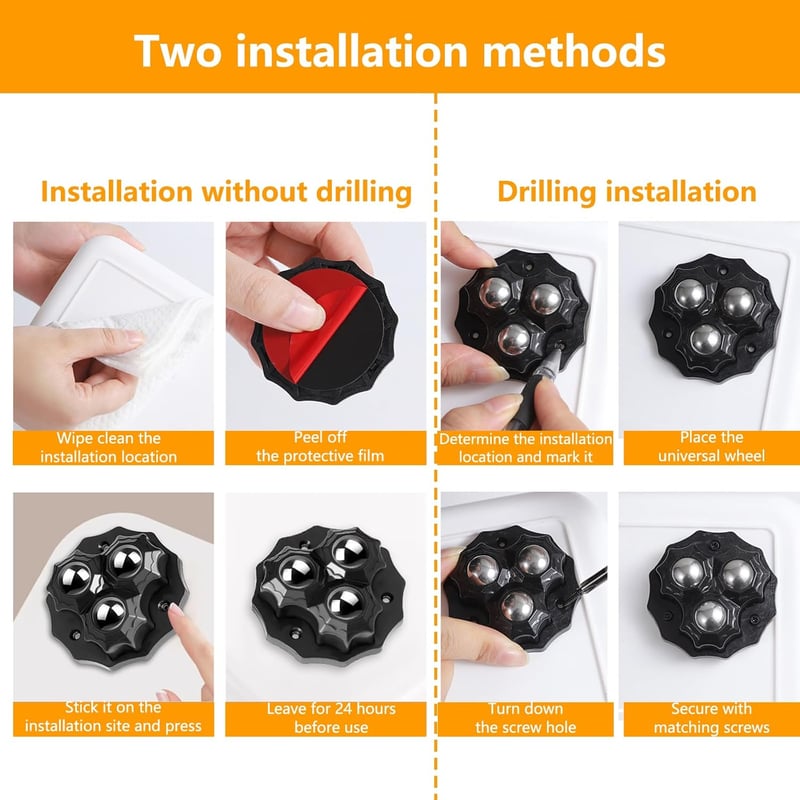 Two installation methods

Installation without drilling

Wipe clean the installation location

Peel off the protective film

Stick it on the installation site and press

Leave for 24 hours before use

Drilling installation

Determine the installation location and mark it

Place the universal wheel

Turn down the screw hole

Secure with matching screws