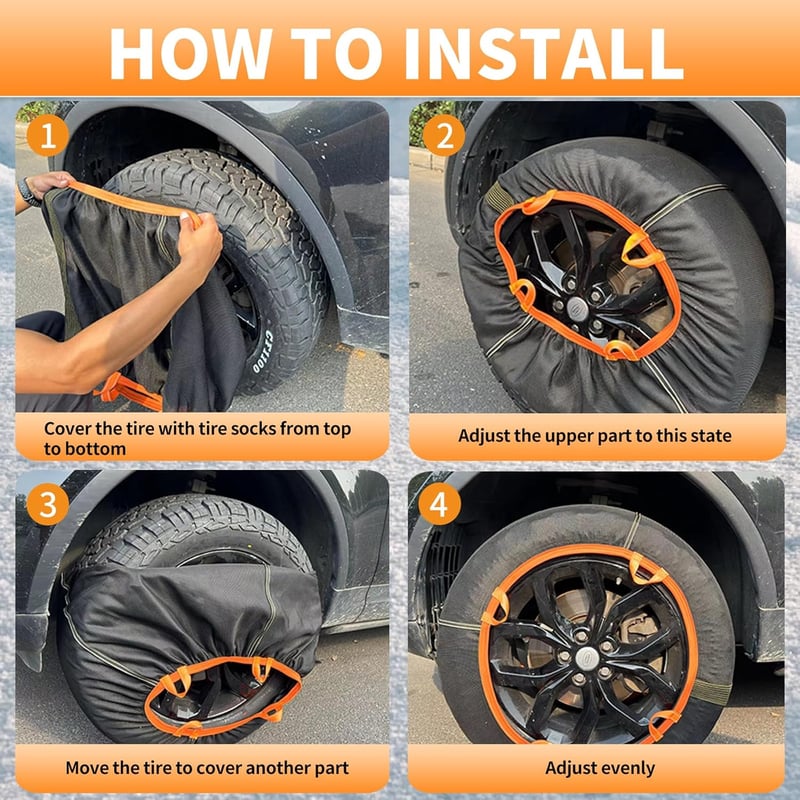 HOW TO INSTALL

1

Cover the tire with tire socks from top to bottom

2

Adjust the upper part to this state

3

Move the tire to cover another part

4

Adjust evenly