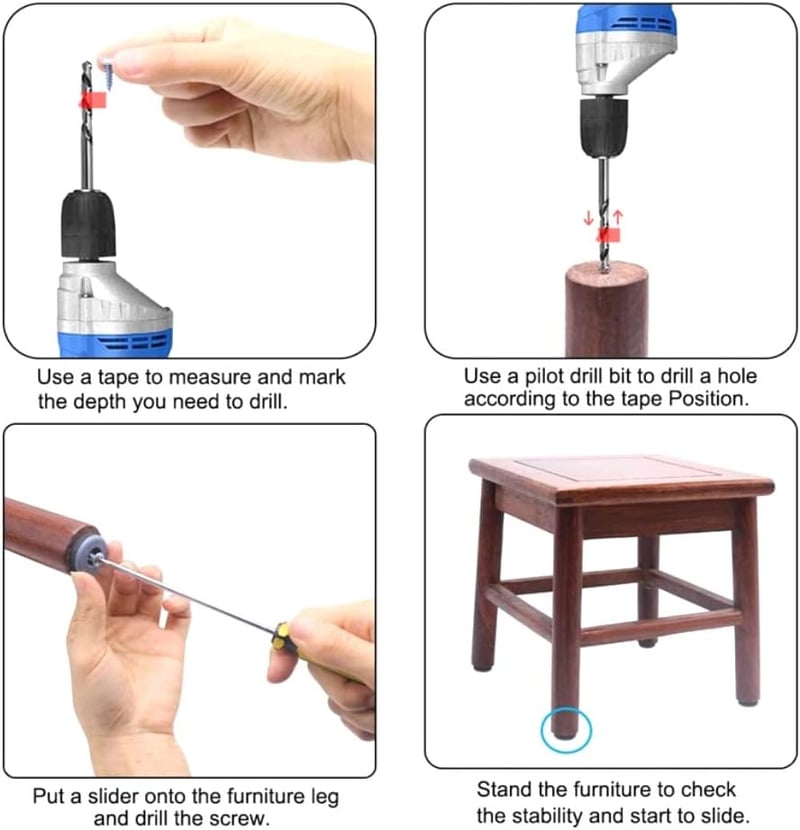 Use a tape to measure and mark the depth you need to drill.

Use a pilot drill bit to drill a hole according to the tape Position.

Put a slider onto the furniture leg and drill the screw.

Stand the furniture to check the stability and start to slide.