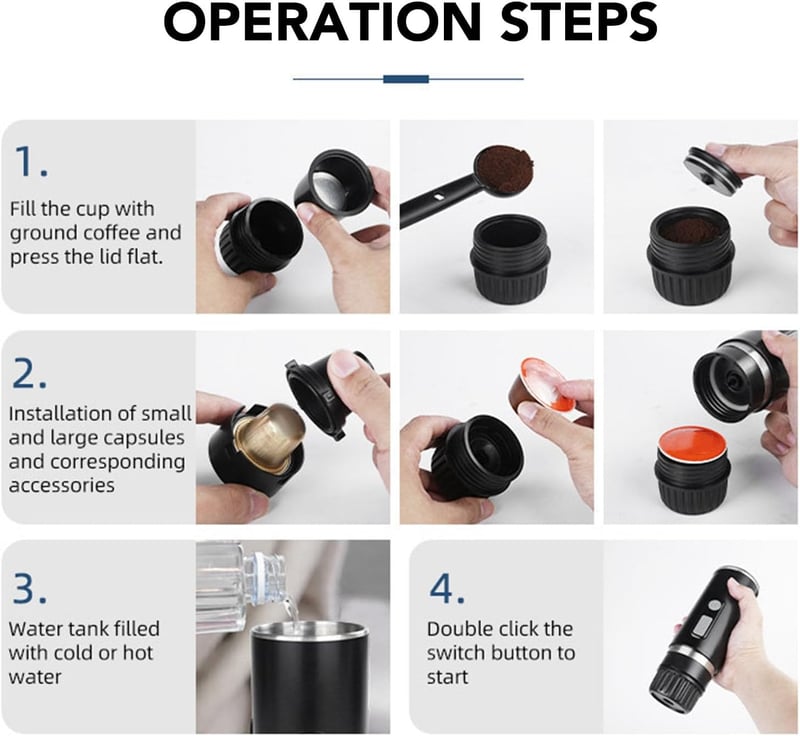 OPERATION STEPS

1.
Fill the cup with ground coffee and press the lid flat.

2.
Installation of small and large capsules and corresponding accessories

3.
Water tank filled with cold or hot water

4.
Double click the switch button to start