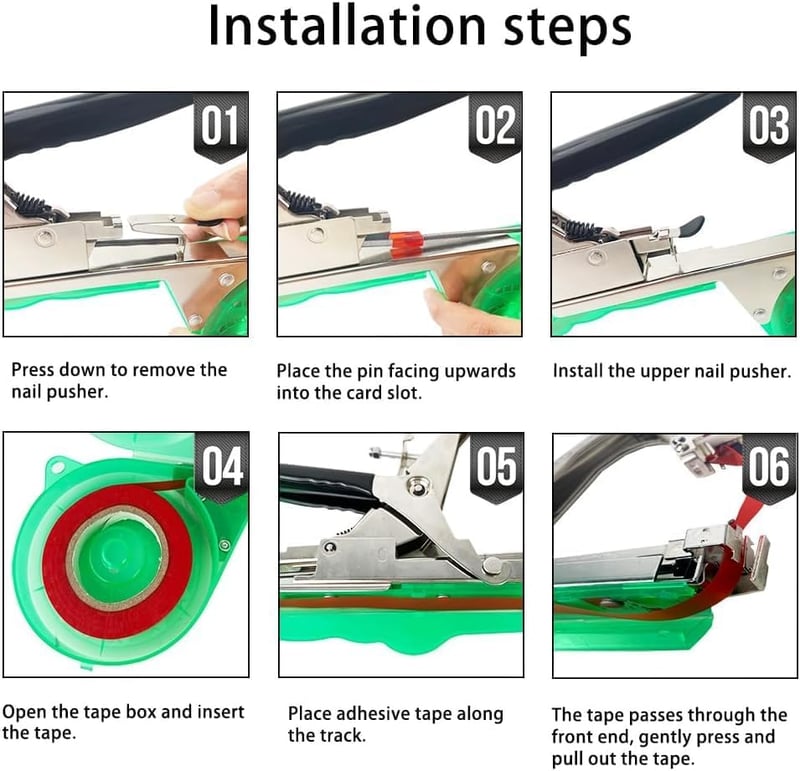 Installation steps

01

Press down to remove the nail pusher.

02

Place the pin facing upwards into the card slot.

03

Install the upper nail pusher.

04

Open the tape box and insert the tape.

05

Place adhesive tape along the track.

06

The tape passes through the front end, gently press and pull out the tape.