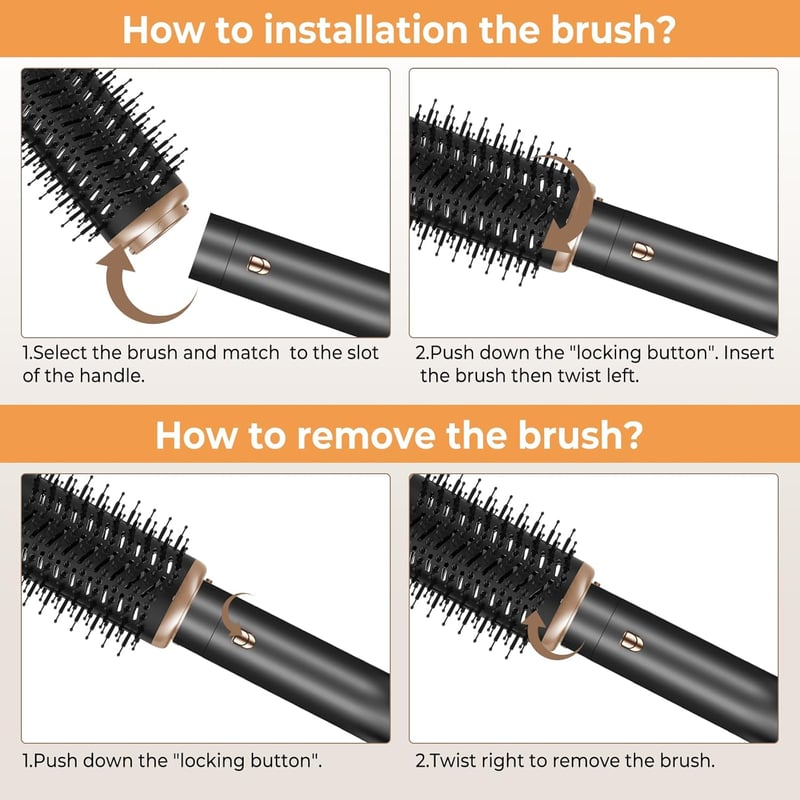 How to installation the brush?

1.Select the brush and match to the slot of the handle.

2.Push down the "locking button". Insert the brush then twist left.

How to remove the brush?

1.Push down the "locking button".

2.Twist right to remove the brush.