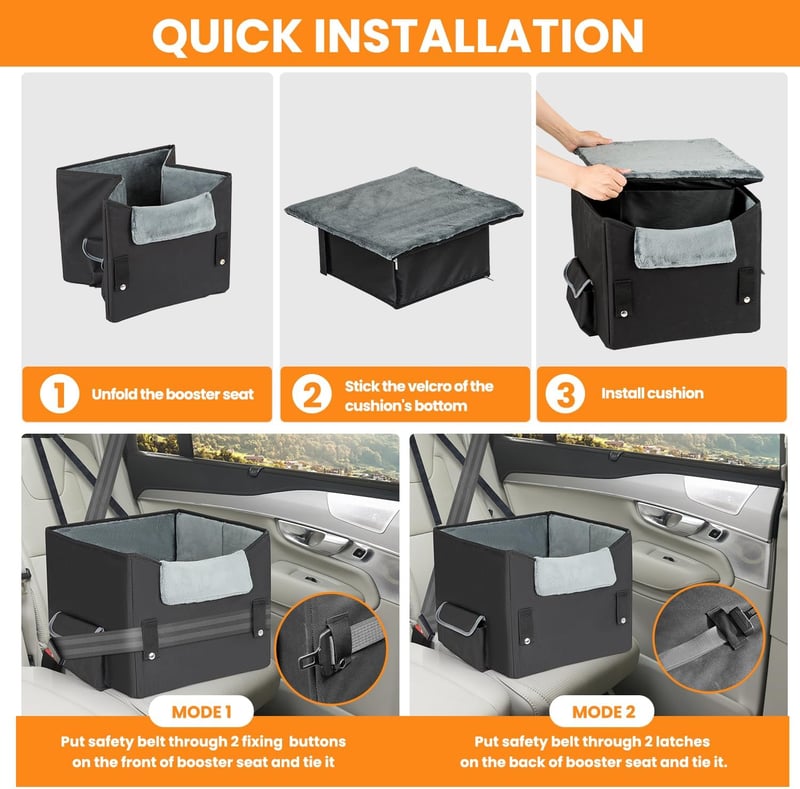 QUICK INSTALLATION

1 Unfold the booster seat

2 Stick the velcro of the cushion's bottom

3 Install cushion

MODE 1

Put safety belt through 2 fixing buttons on the front of booster seat and tie it

MODE 2

Put safety belt through 2 latches on the back of booster seat and tie it.