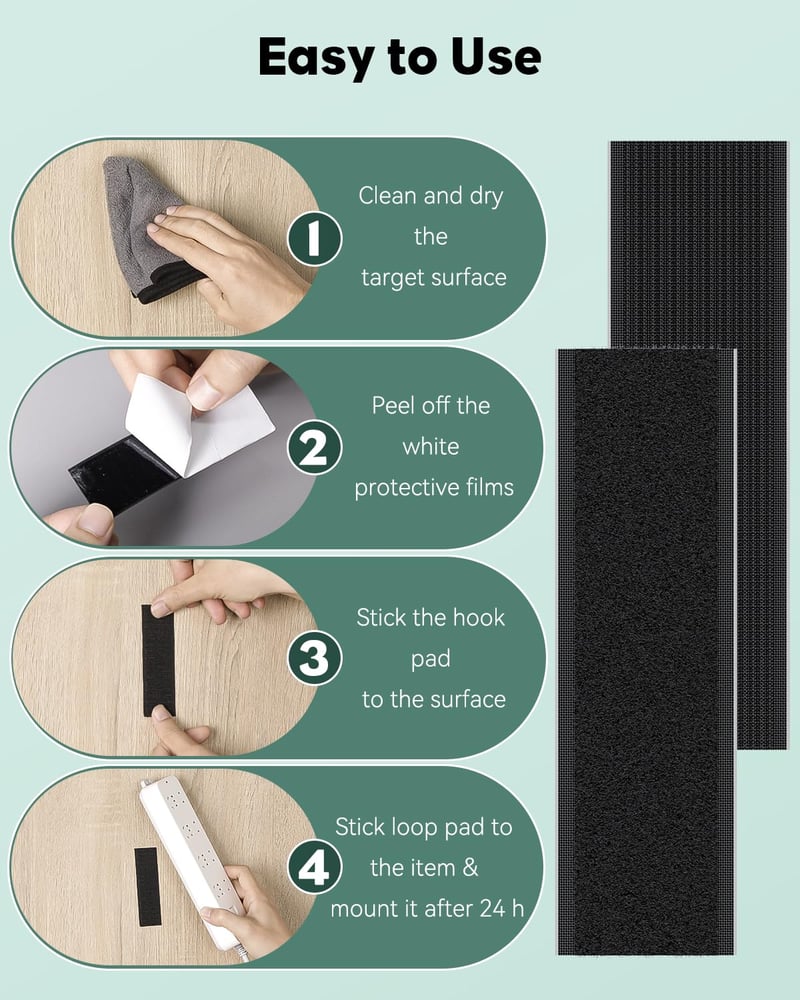 Easy to Use

1
Clean and dry the target surface

2
Peel off the white protective films

3
Stick the hook pad to the surface

4
Stick loop pad to the item & mount it after 24 h