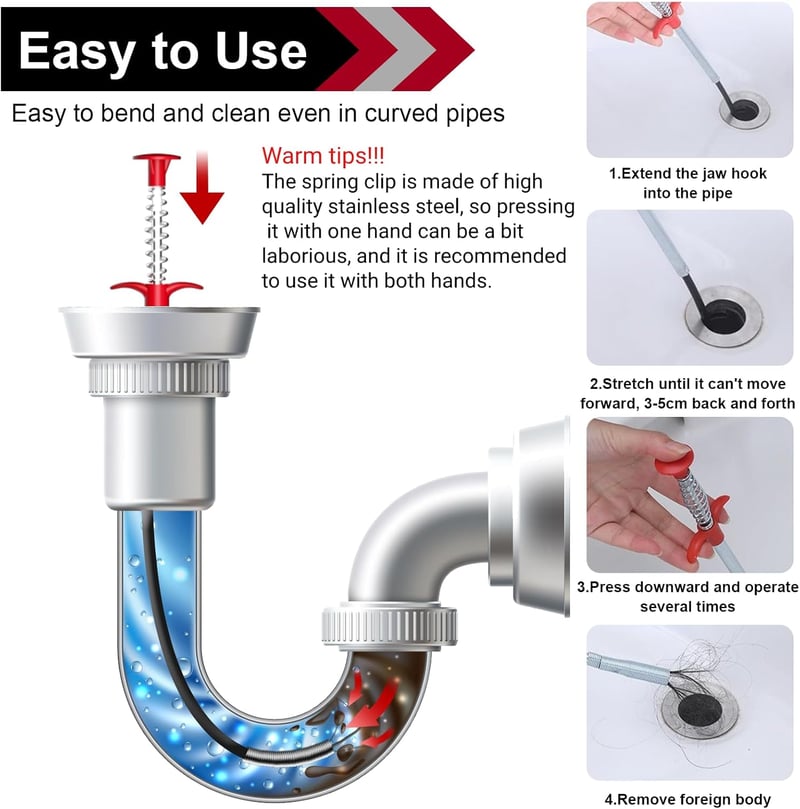 Easy to Use

Easy to bend and clean even in curved pipes

Warm tips!!!

The spring clip is made of high quality stainless steel, so pressing it with one hand can be a bit laborious, and it is recommended to use it with both hands.

1.Extend the jaw hook into the pipe

2.Stretch until it can't move forward, 3-5cm back and forth

3.Press downward and operate several times

4.Remove foreign body