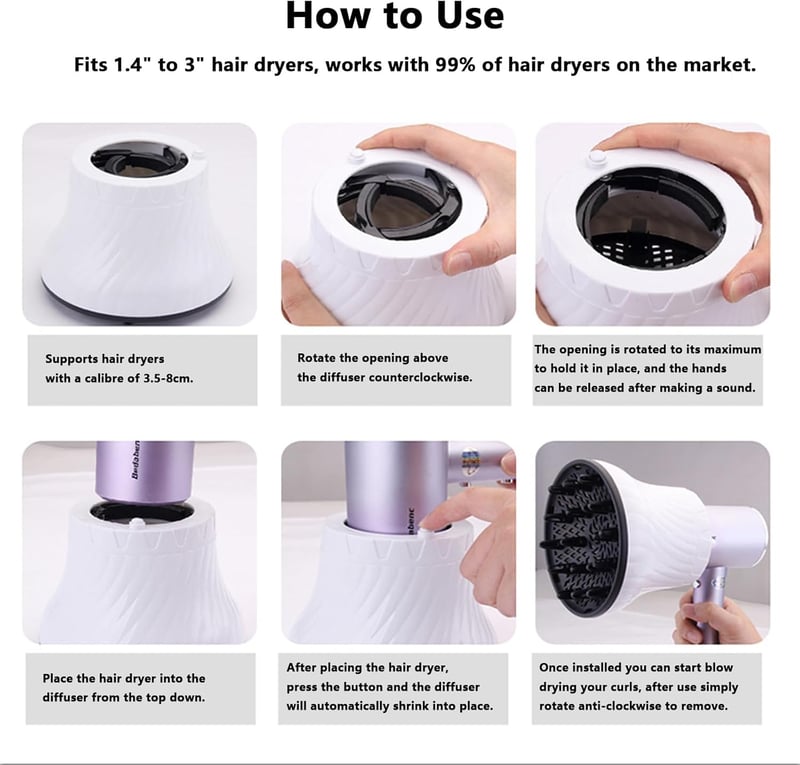 How to Use

Fits 1.4" to 3" hair dryers, works with 99% of hair dryers on the market.

Supports hair dryers with a calibre of 3.5-8cm.

Rotate the opening above the diffuser counterclockwise.

The opening is rotated to its maximum to hold it in place, and the hands can be released after making a sound.

Place the hair dryer into the diffuser from the top down.

After placing the hair dryer, press the button and the diffuser will automatically shrink into place.

Once installed you can start blow drying your curls, after use simply rotate anti-clockwise to remove.