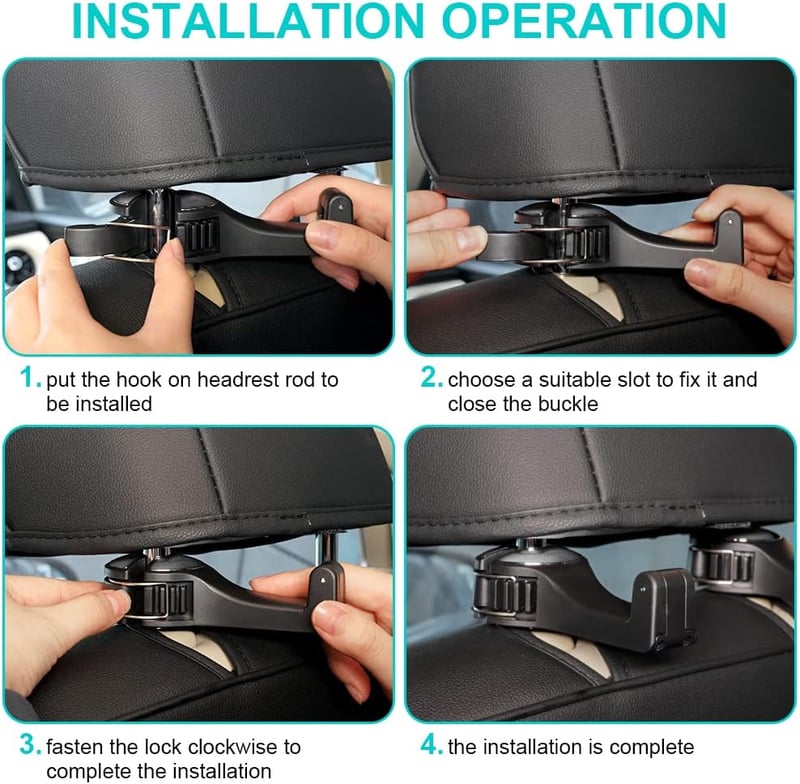 INSTALLATION OPERATION

1. put the hook on headrest rod to be installed

2. choose a suitable slot to fix it and close the buckle

3. fasten the lock clockwise to complete the installation

4. the installation is complete