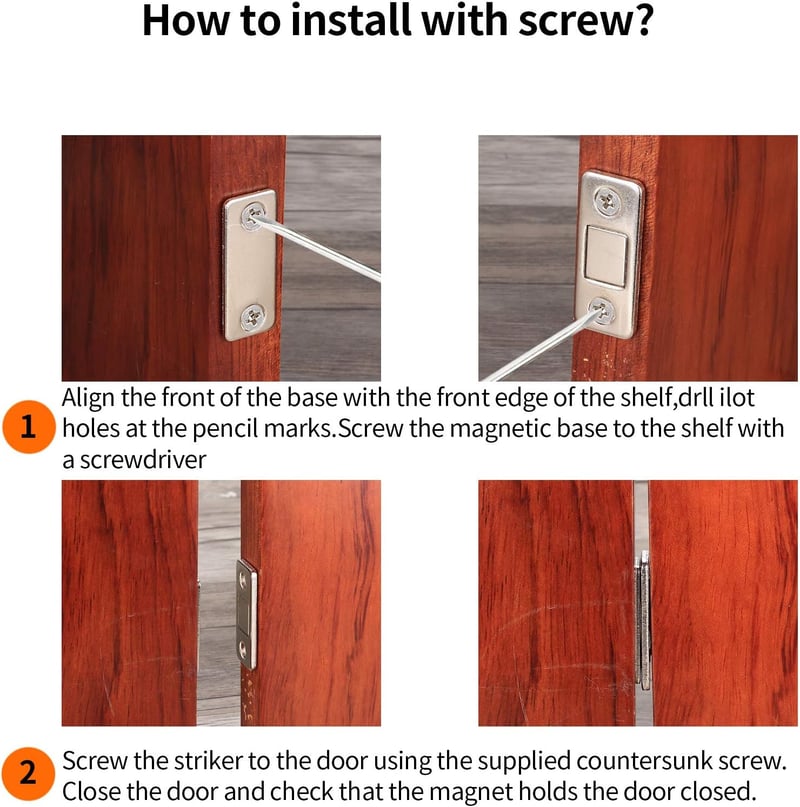 How to install with screw?

1 Align the front of the base with the front edge of the shelf,drll ilot holes at the pencil marks.Screw the magnetic base to the shelf with a screwdriver

2 Screw the striker to the door using the supplied countersunk screw. Close the door and check that the magnet holds the door closed.