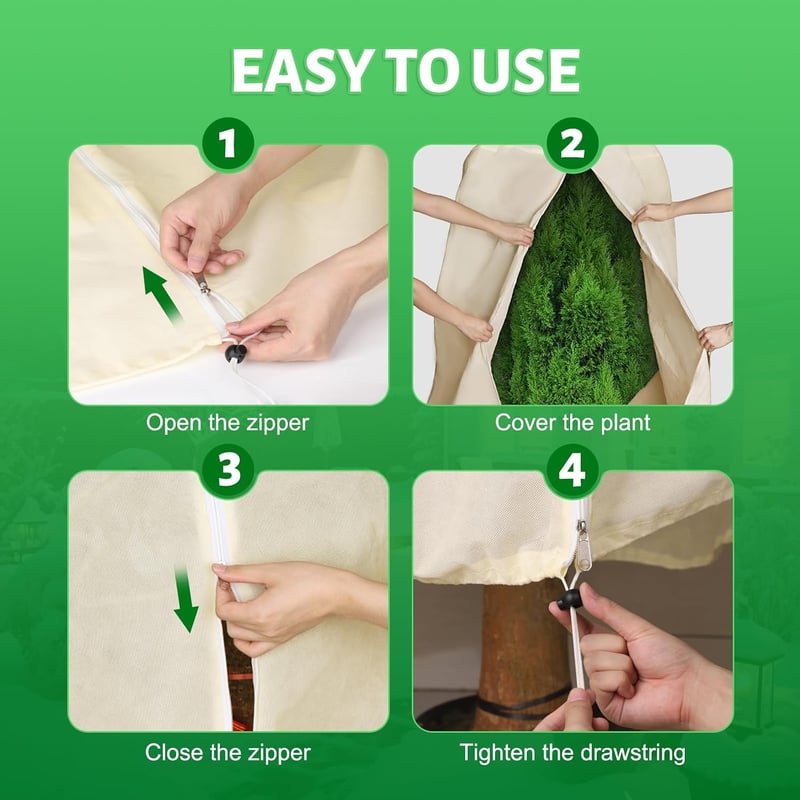 EASY TO USE

1

Open the zipper

2

Cover the plant

3

Close the zipper

4

Tighten the drawstring