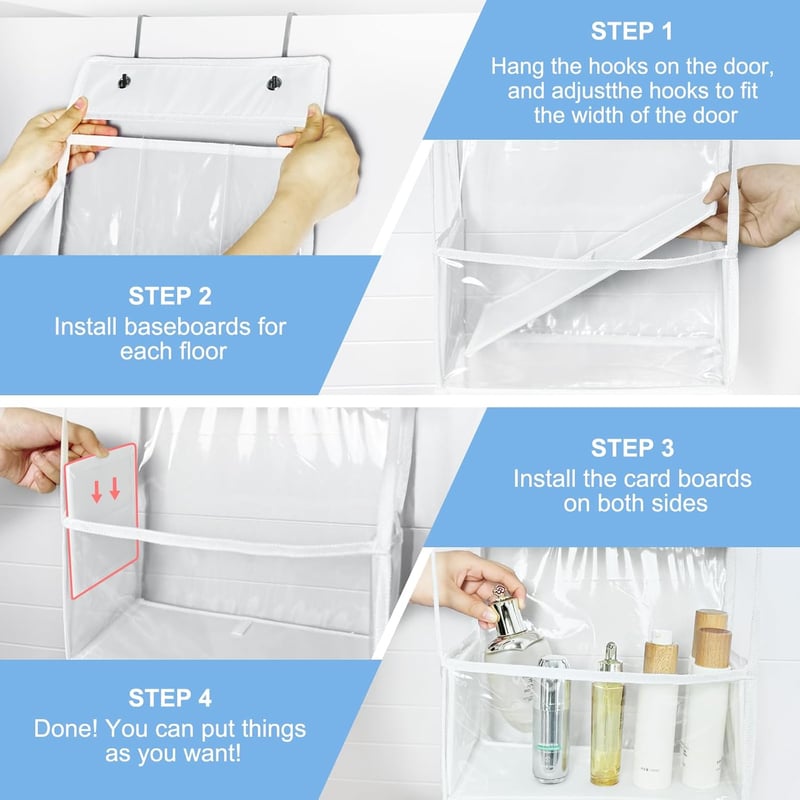 STEP 1
Hang the hooks on the door, and adjustthe hooks to fit the width of the door

STEP 2
Install baseboards for each floor

STEP 3
Install the card boards on both sides

STEP 4
Done! You can put things as you want!