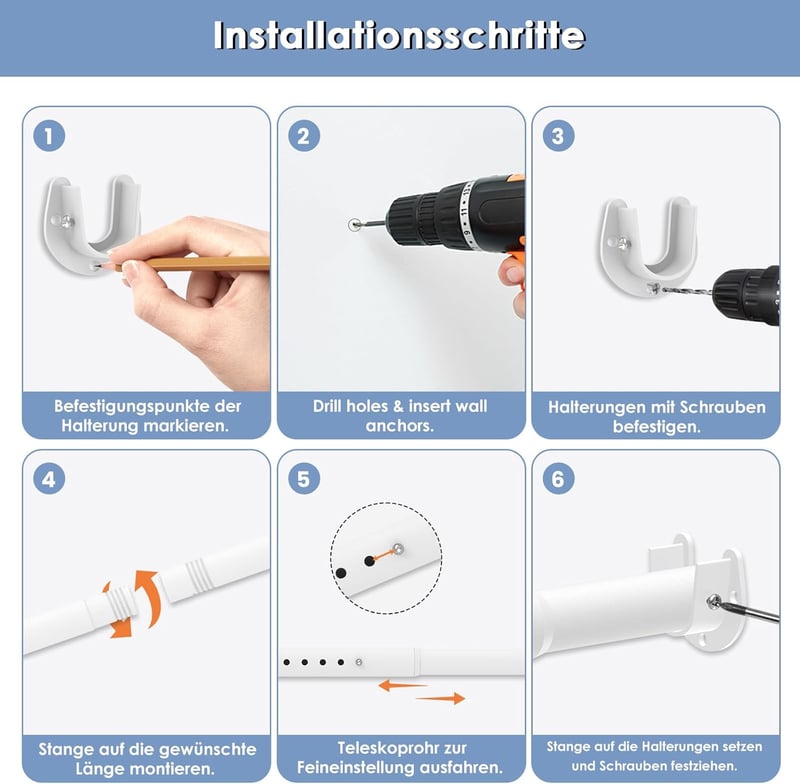 Installationsschritte

1

Befestigungspunkte der Halterung markieren.

2

Drill holes & insert wall anchors.

3

Halterungen mit Schrauben befestigen.

4

Stange auf die gewünschte Länge montieren.

5

Teleskoprohr zur Feineinstellung ausfahren.

6

Stange auf die Halterungen setzen und Schrauben festziehen.