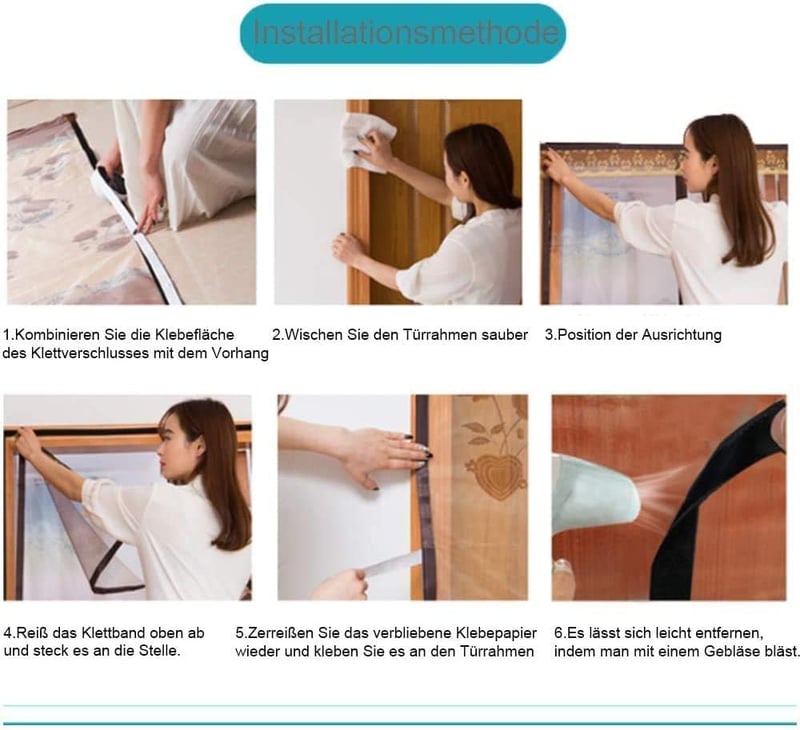 Installationsmethode

1.Kombinieren Sie die Klebefläche des Klettverschlusses mit dem Vorhang

2.Wischen Sie den Türrahmen sauber

3.Position der Ausrichtung

4.Reiß das Klettband oben ab und steck es an die Stelle.

5.Zerreißen Sie das verbliebene Klebepapier wieder und kleben Sie es an den Türrahmen

6.Es lässt sich leicht entfernen, indem man mit einem Gebläse bläst.