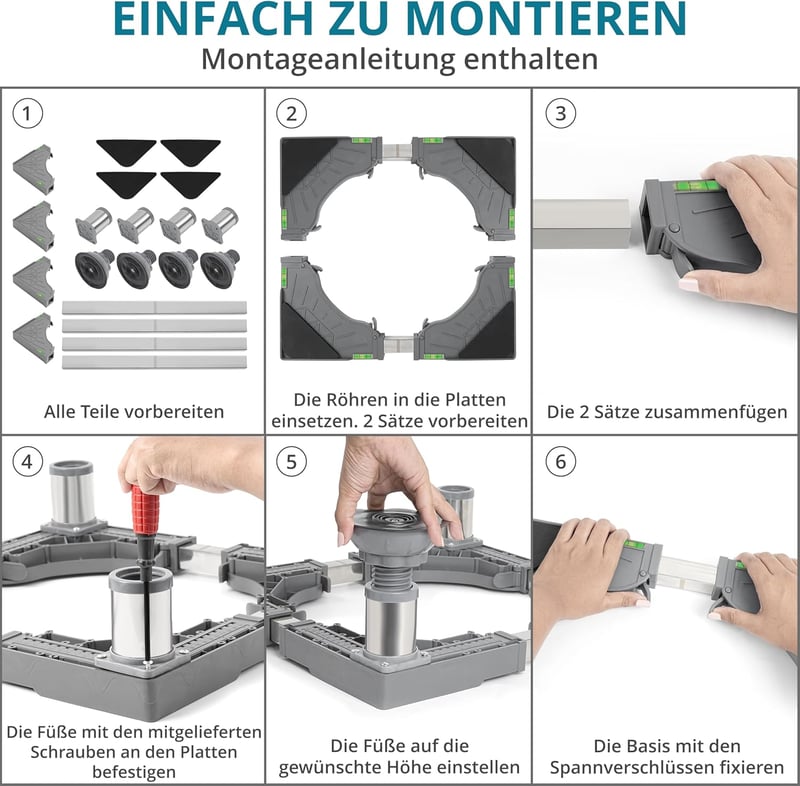 EINFACH ZU MONTIEREN
Montageanleitung enthalten

1
Alle Teile vorbereiten

2
Die Röhren in die Platten einsetzen. 2 Sätze vorbereiten

3
Die 2 Sätze zusammenfügen

4
Die Füße mit den mitgelieferten Schrauben an den Platten befestigen

5
Die Füße auf die gewünschte Höhe einstellen

6
Die Basis mit den Spannverschlüssen fixieren