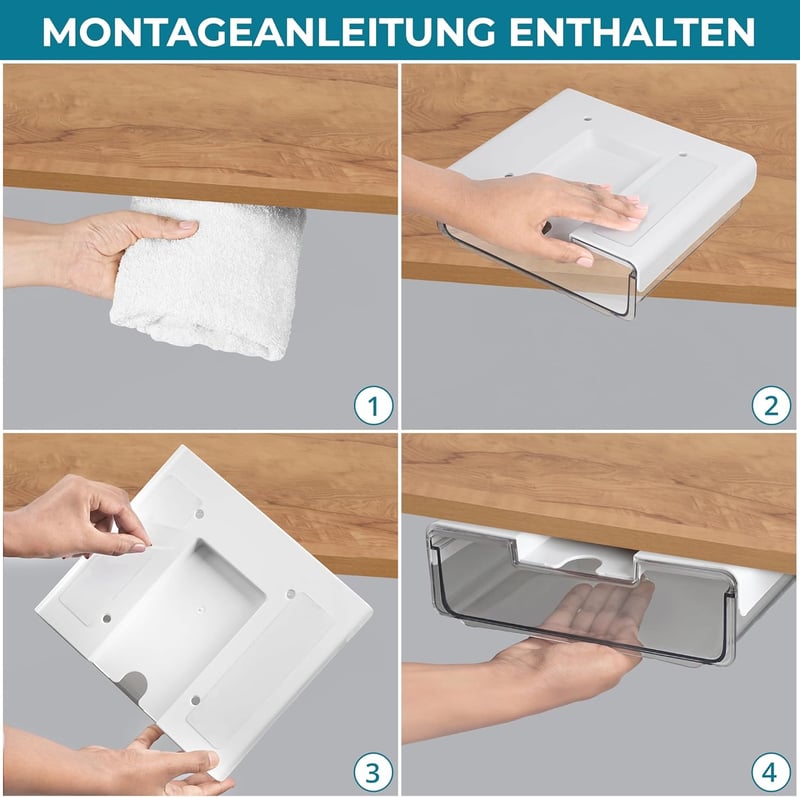 MONTAGEANLEITUNG ENTHALTEN

1

2

3

4