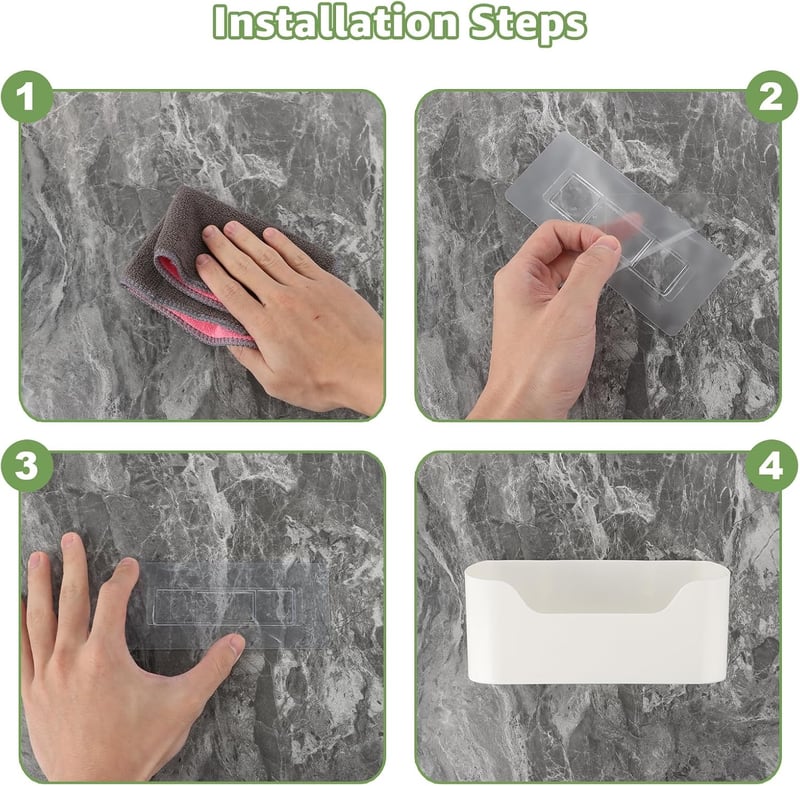 Installation Steps

1

2

3

4