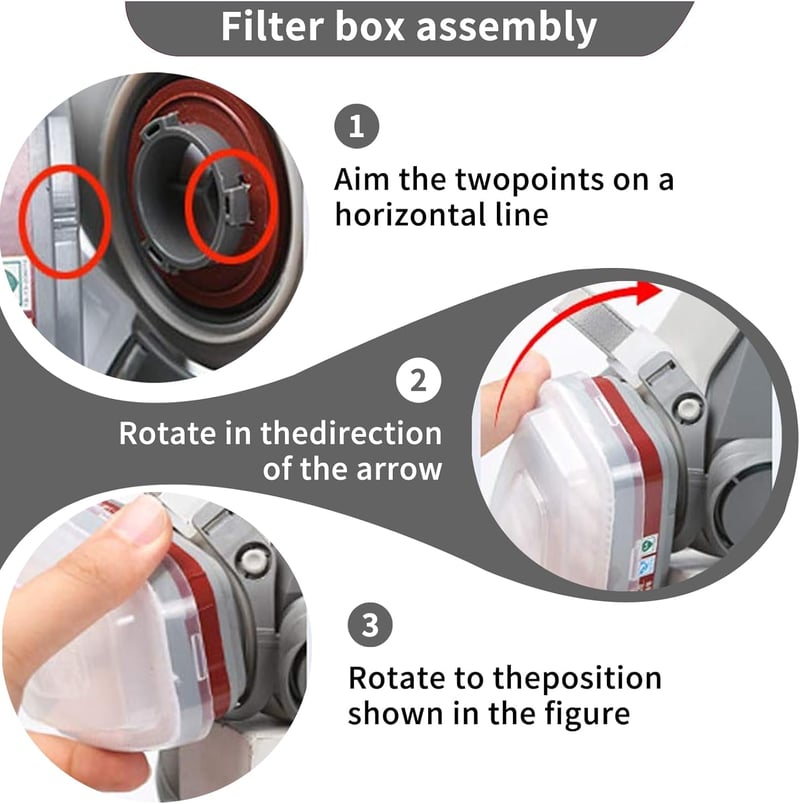 Filter box assembly

1

Aim the twopoints on a horizontal line

2

Rotate in thedirection of the arrow

3

Rotate to theposition shown in the figure