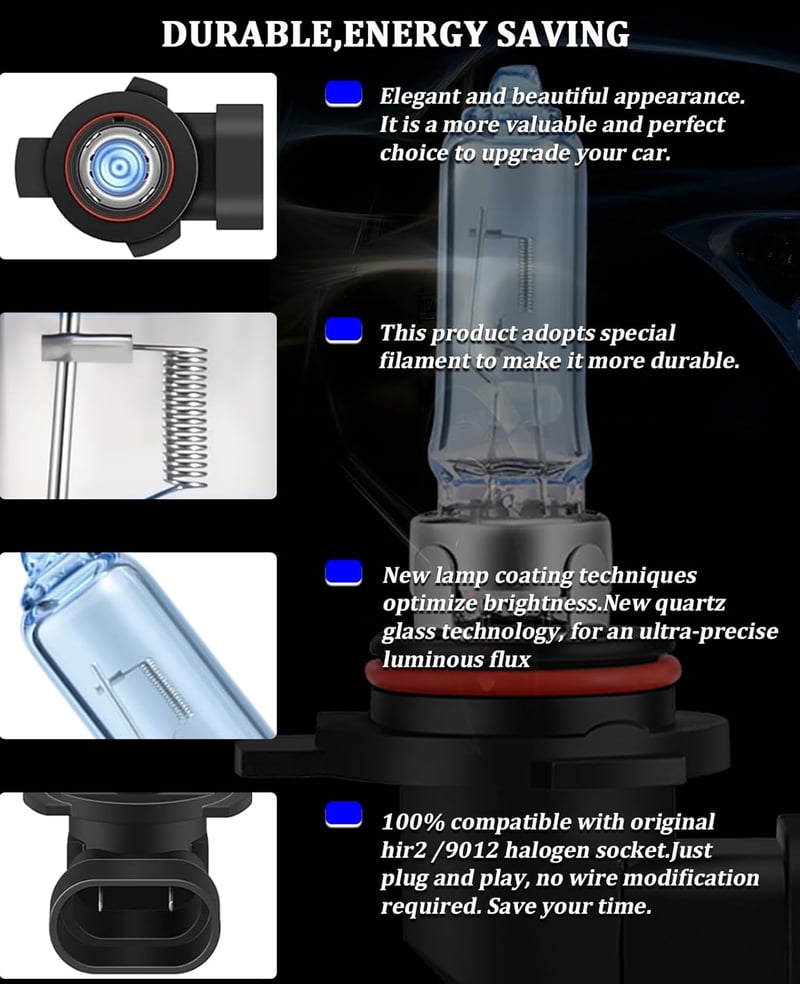 DURABLE,ENERGY SAVING

Elegant and beautiful appearance. It is a more valuable and perfect choice to upgrade your car.

This product adopts special filament to make it more durable.

New lamp coating techniques optimize brightness.New quartz glass technology, for an ultra-precise luminous flux

100% compatible with original hir2 /9012 halogen socket.Just plug and play, no wire modification required. Save your time.