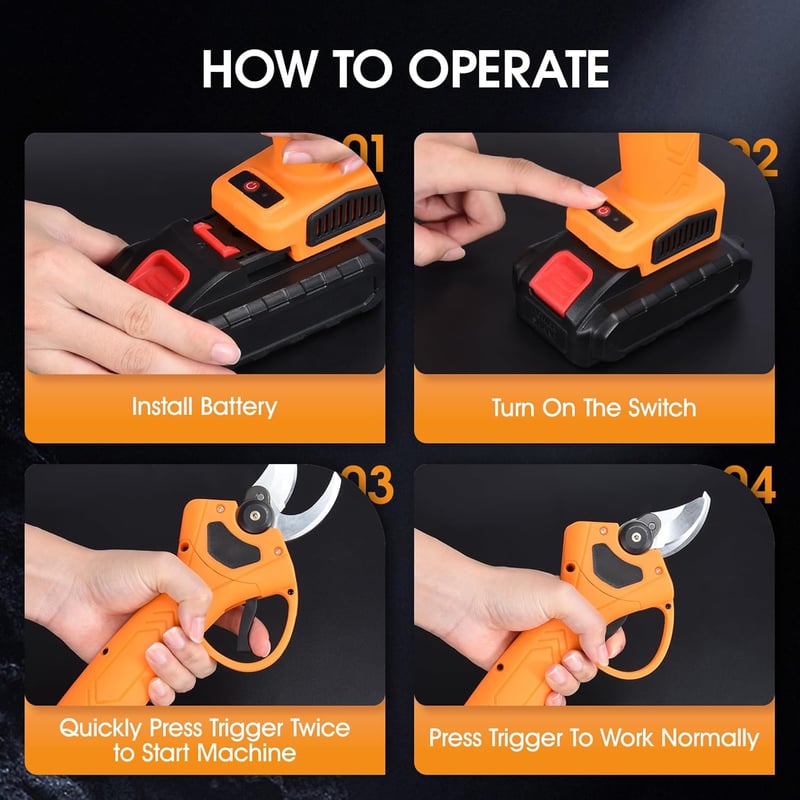 HOW TO OPERATE

01

Install Battery

02

Turn On The Switch

03

Quickly Press Trigger Twice to Start Machine

04

Press Trigger To Work Normally