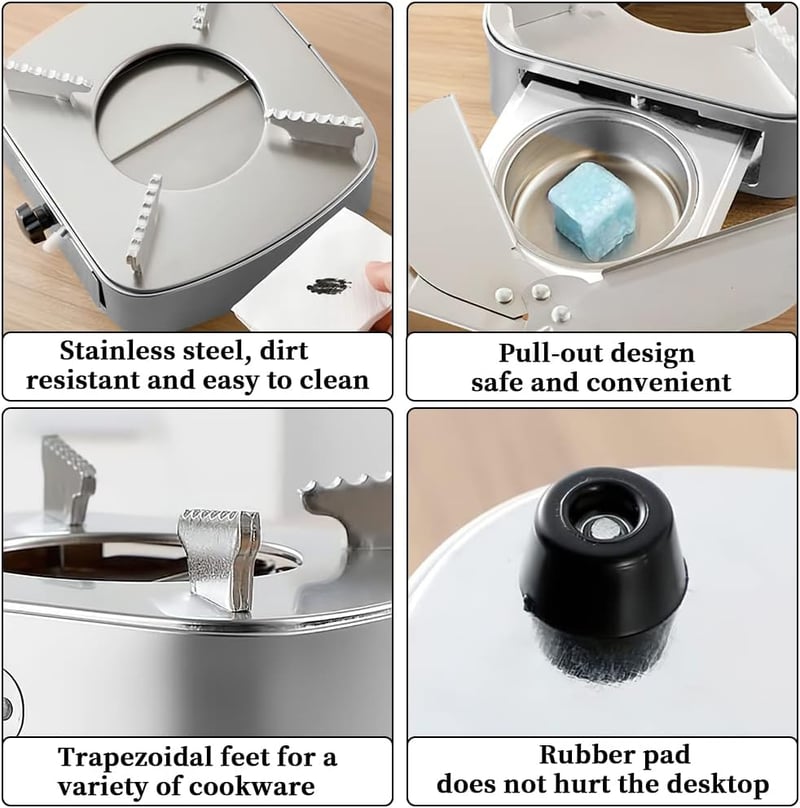 Stainless steel, dirt resistant and easy to clean

Pull-out design safe and convenient

Trapezoidal feet for a variety of cookware

Rubber pad does not hurt the desktop