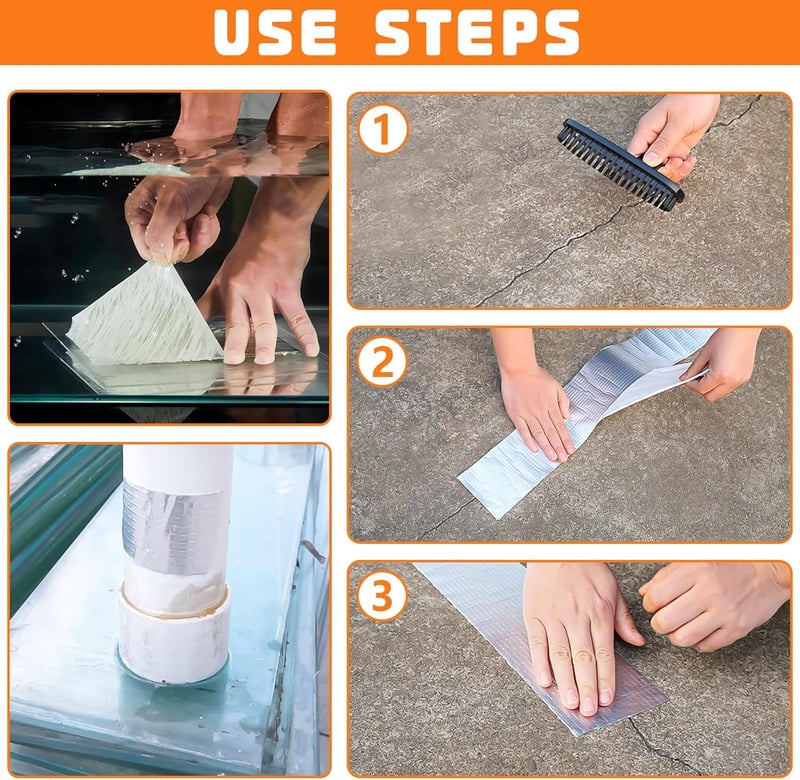 USE STEPS

1

2

3