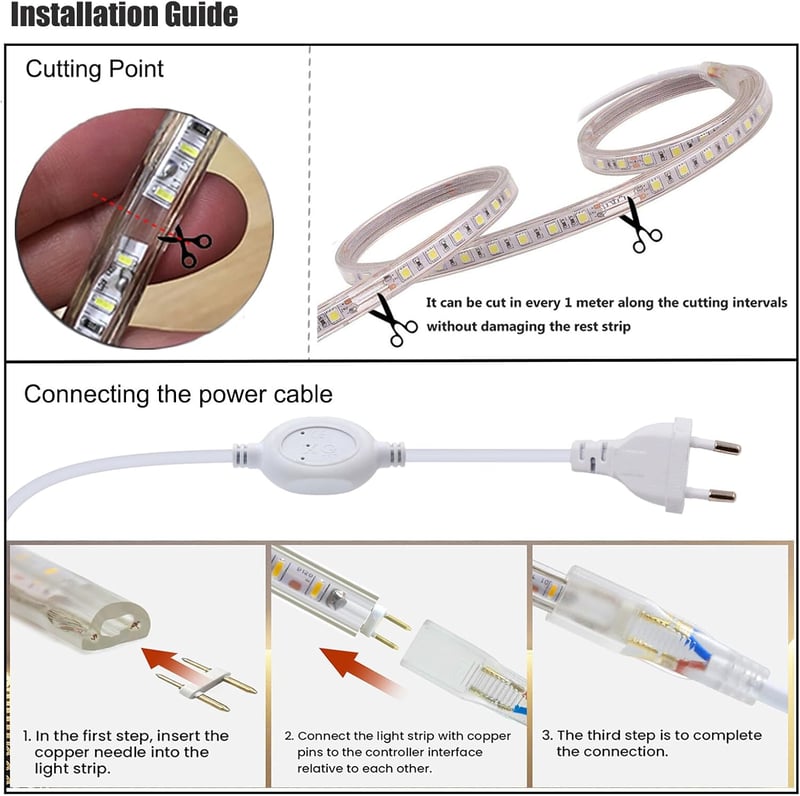 Installation Guide

Cutting Point

It can be cut in every 1 meter along the cutting intervals without damaging the rest strip

Connecting the power cable

1. In the first step, insert the copper needle into the light strip.

2. Connect the light strip with copper pins to the controller interface relative to each other.

3. The third step is to complete the connection.