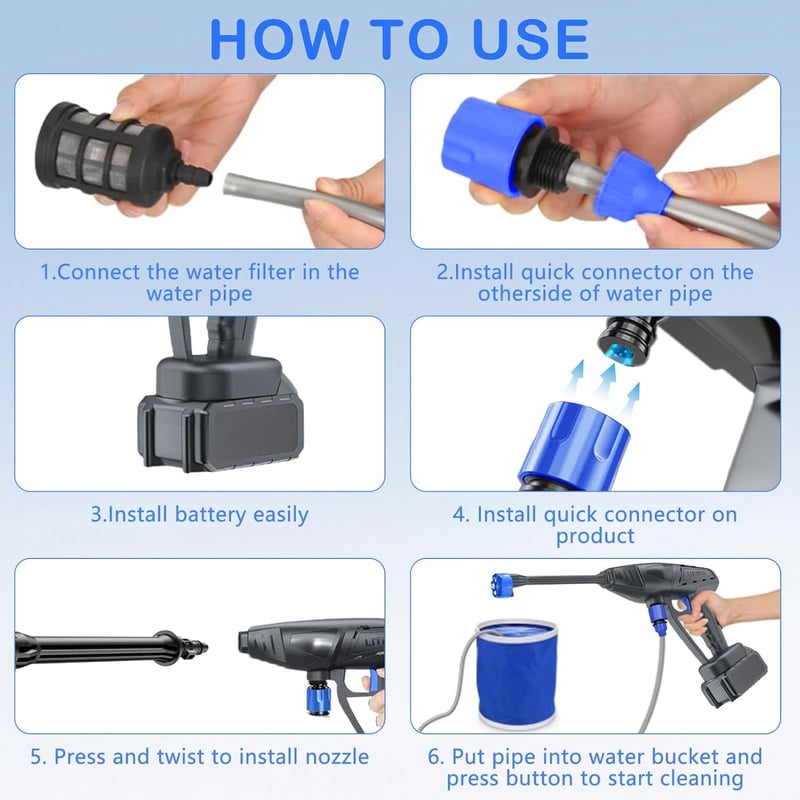 HOW TO USE

1.Connect the water filter in the water pipe

2.Install quick connector on the otherside of water pipe

3.Install battery easily

4. Install quick connector on product

5. Press and twist to install nozzle

6. Put pipe into water bucket and press button to start cleaning