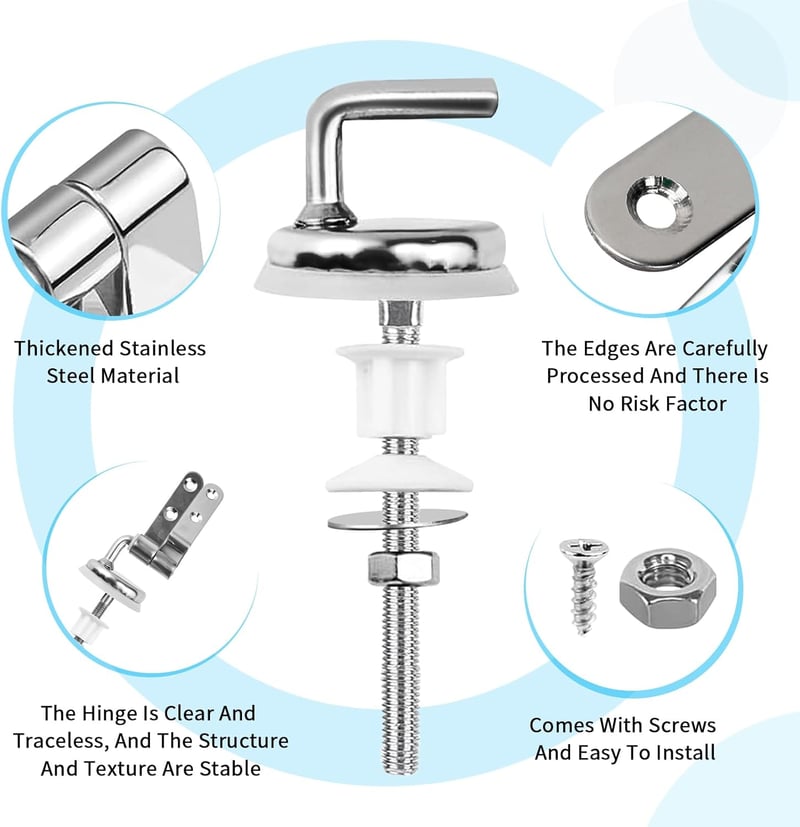 Thickened Stainless Steel Material

The Edges Are Carefully Processed And There Is No Risk Factor

The Hinge Is Clear And Traceless, And The Structure And Texture Are Stable

Comes With Screws And Easy To Install