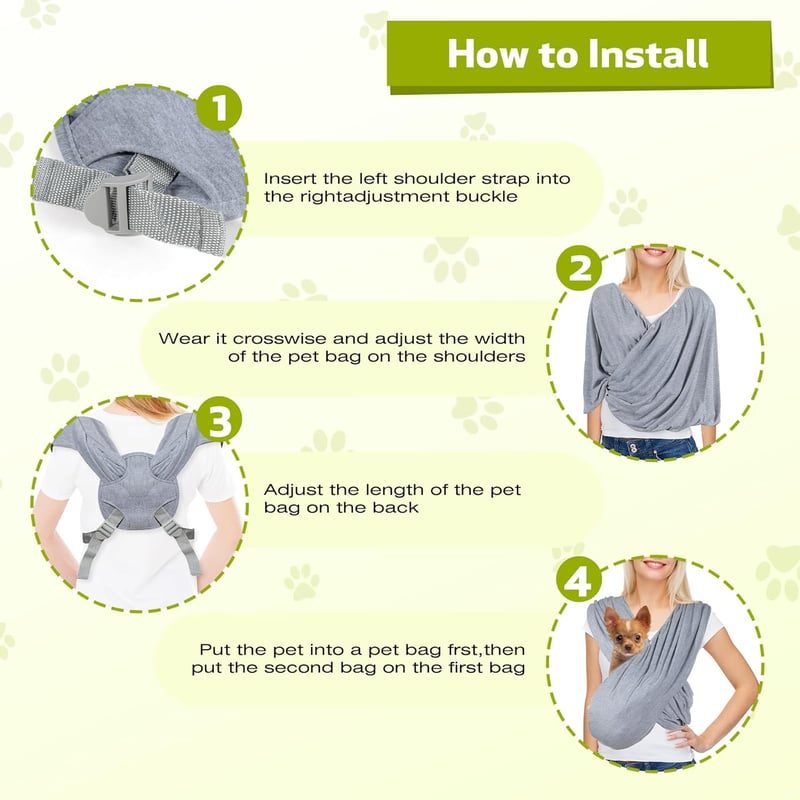 How to Install

1

Insert the left shoulder strap into the rightadjustment buckle

2

Wear it crosswise and adjust the width of the pet bag on the shoulders

3

Adjust the length of the pet bag on the back

4

Put the pet into a pet bag frst,then put the second bag on the first bag