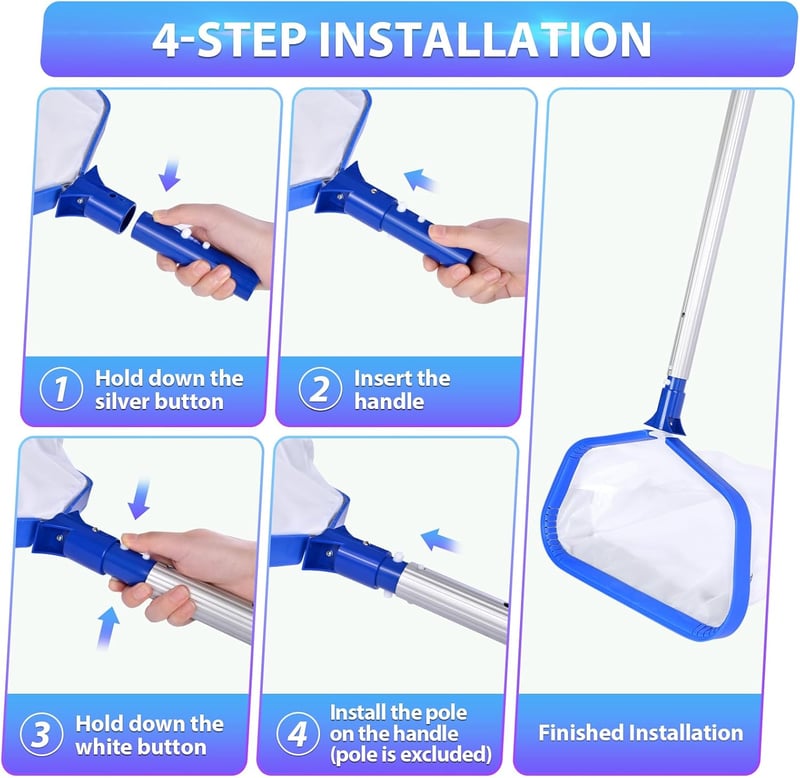 4-STEP INSTALLATION

1 Hold down the silver button

2 Insert the handle

3 Hold down the white button

4 Install the pole on the handle (pole is excluded)

Finished Installation