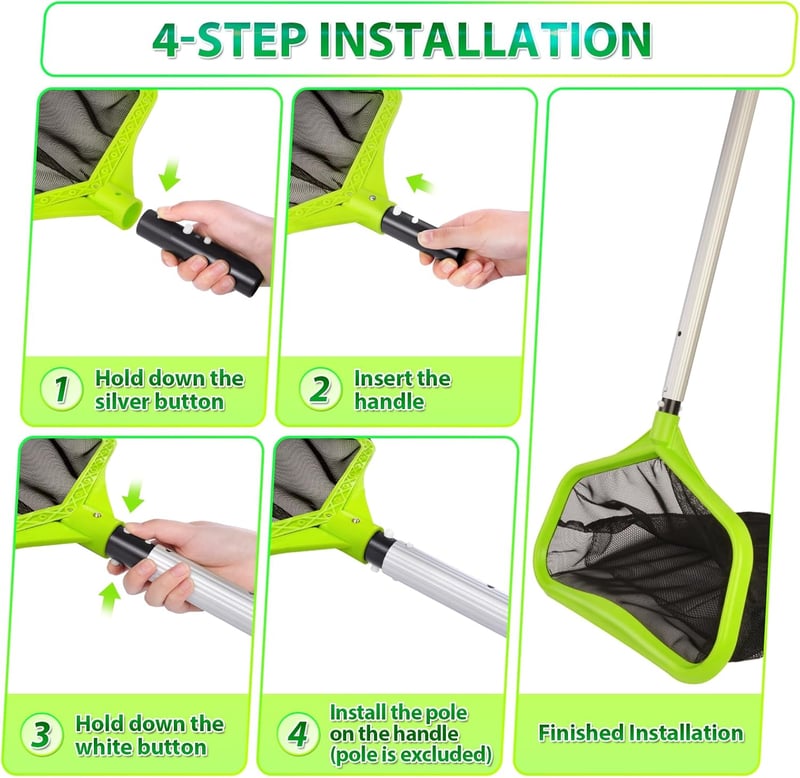 4-STEP INSTALLATION

1 Hold down the silver button

2 Insert the handle

3 Hold down the white button

4 Install the pole on the handle (pole is excluded)

Finished Installation